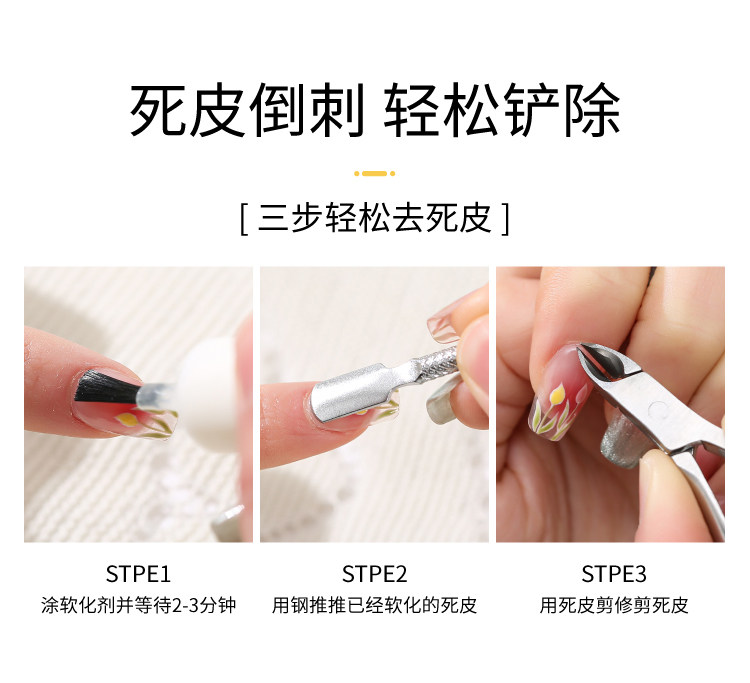 死皮倒刺 轻松铲除

[ 三步轻松去死皮 ]

STPE1
涂软化剂并等待2-3分钟

STPE2
用钢推推已经软化的死皮

STPE3
用死皮剪修剪死皮