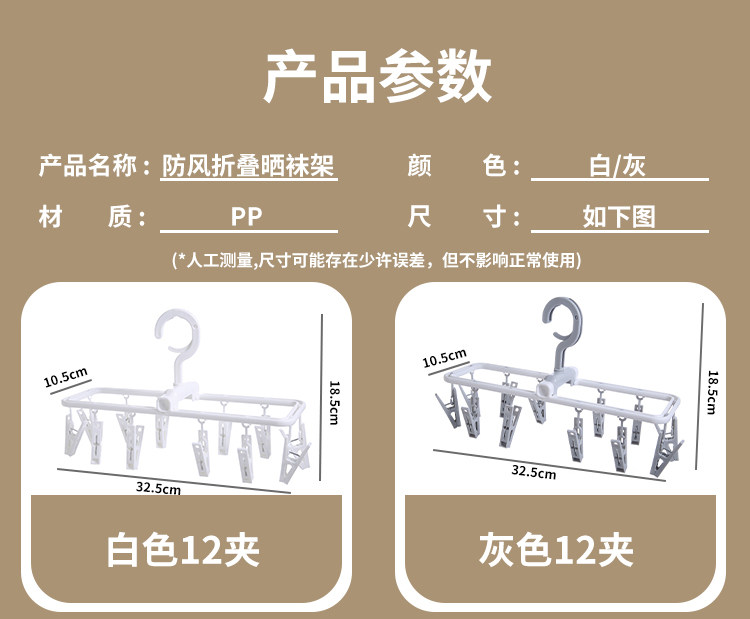 产品参数

产品名称：防风折叠晒袜架
颜 色：白/灰
材 质：PP
尺 寸：如下图

(*人工测量,尺寸可能存在少许误差，但不影响正常使用)

10.5cm
18.5cm
32.5cm
白色12夹

10.5cm
18.5cm
32.5cm
灰色12夹