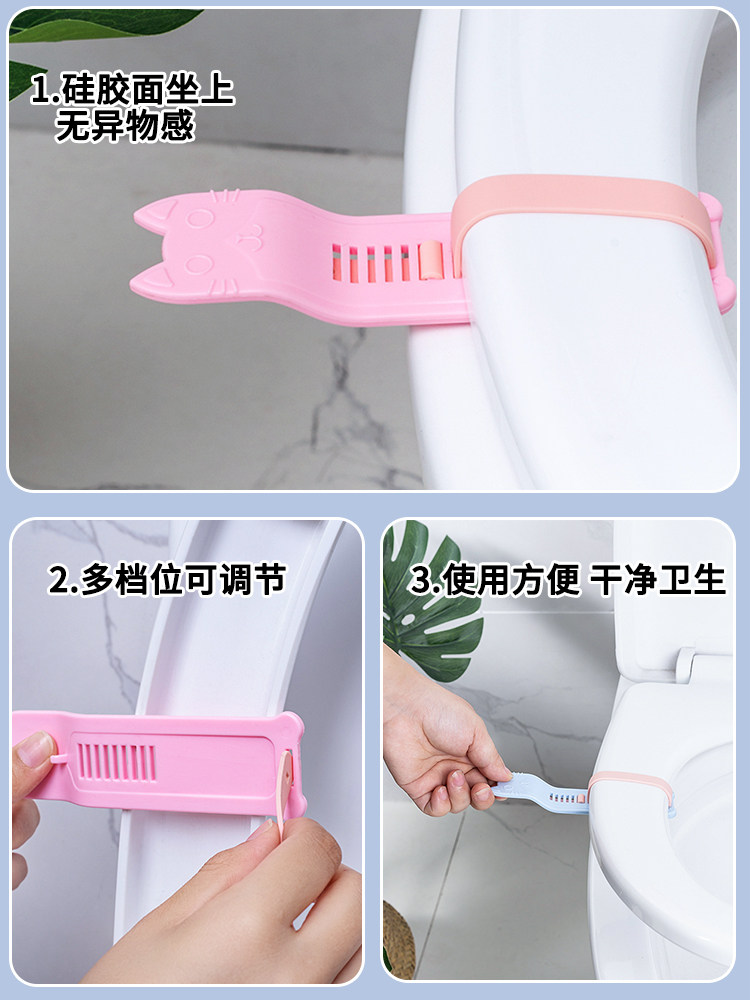 1.硅胶面坐上
无异物感

2.多档位可调节

3.使用方便 干净卫生