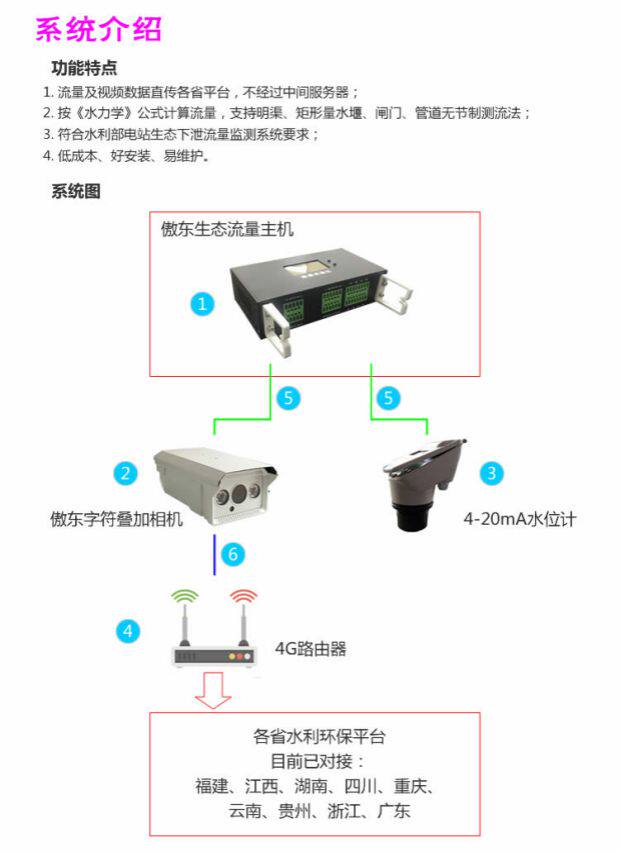 系统介绍

功能特点

1. 流量及视频数据直传各省平台，不经过中间服务器；
2. 按《水力学》公式计算流量，支持明渠、矩形量水堰、闸门、管道无节制测流法；
3. 符合水利部电站生态下泄流量监测系统要求；
4. 低成本、好安装、易维护。

系统图

傲东生态流量主机

1

5

5

2

傲东字符叠加相机

3

4-20mA水位计

6

4

4G路由器

各省水利环保平台
目前已对接：
福建、江西、湖南、四川、重庆、
云南、贵州、浙江、广东