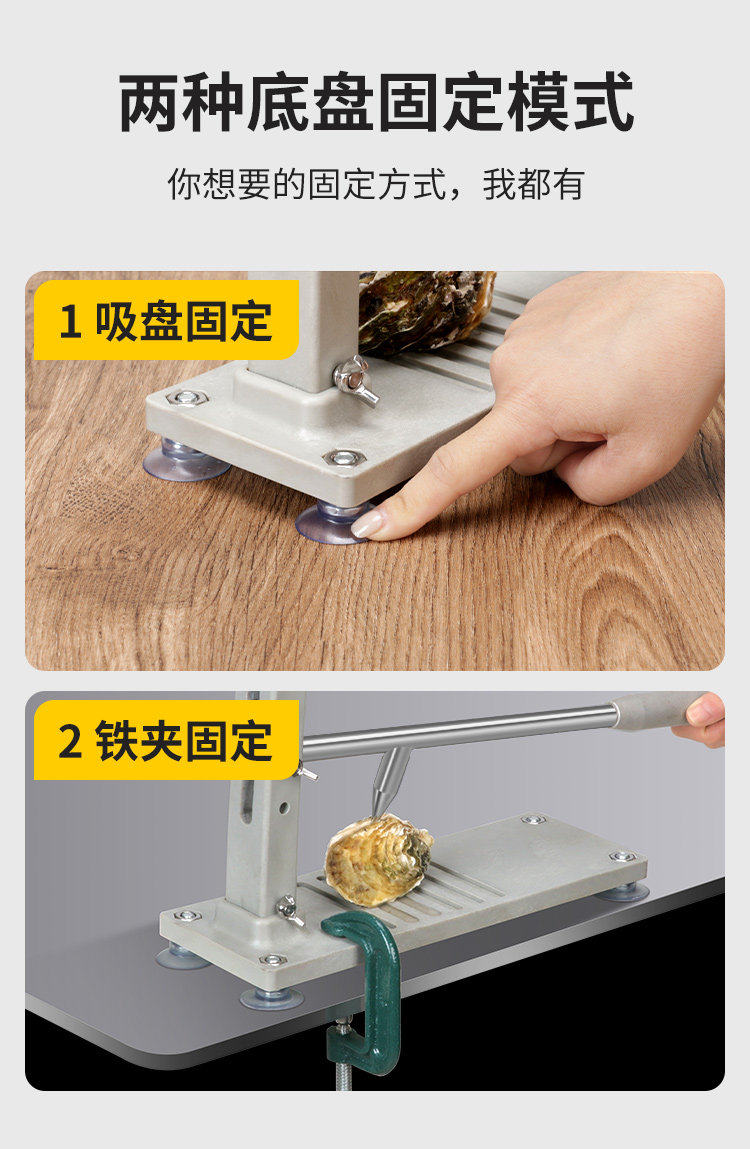 两种底盘固定模式

你想要的固定方式，我都有

1 吸盘固定

2 铁夹固定