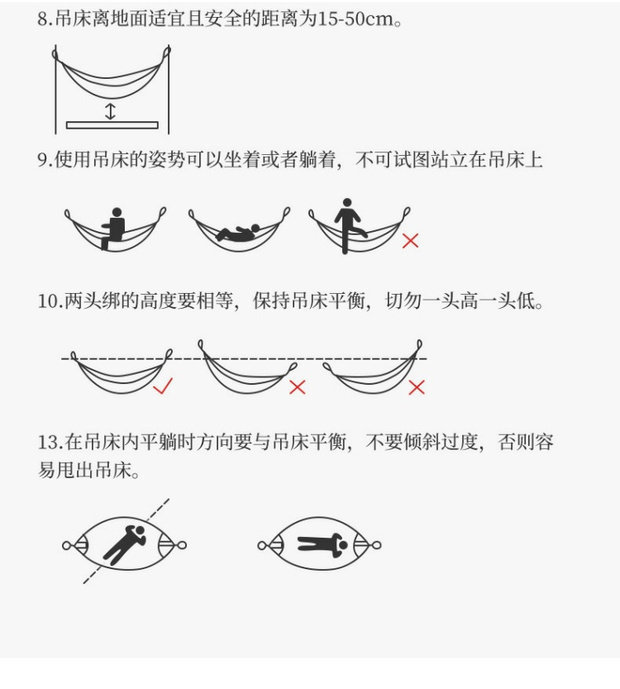 8.吊床离地面适宜且安全的距离为15-50cm。

9.使用吊床的姿势可以坐着或者躺着，不可试图站立在吊床上

10.两头绑的高度要相等，保持吊床平衡，切勿一头高一头低。

13.在吊床内平躺时方向要与吊床平衡，不要倾斜过度，否则容易甩出吊床。