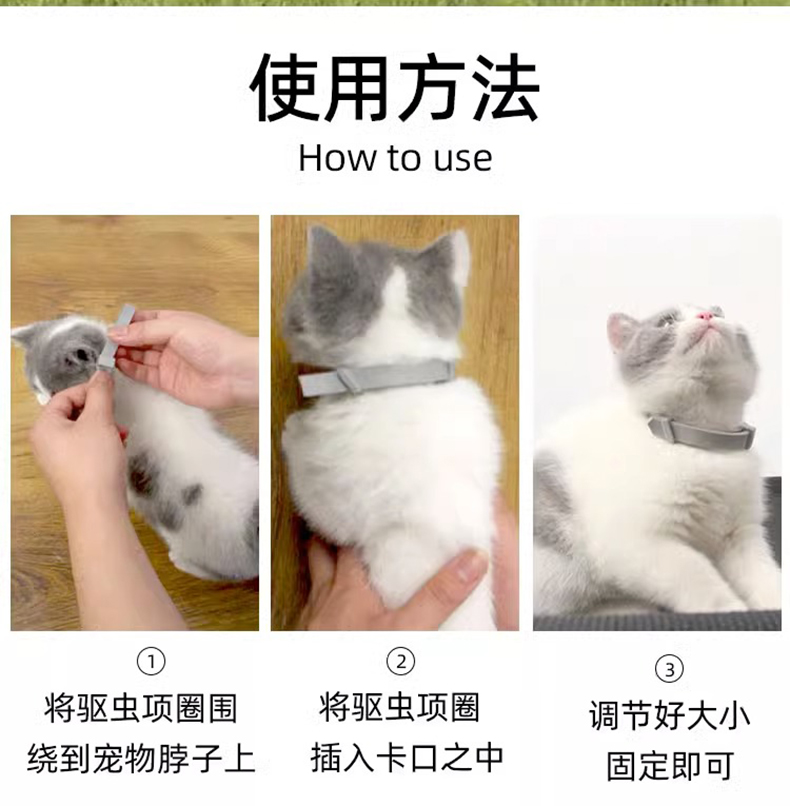 使用方法
How to use

①
将驱虫项圈围绕到宠物脖子上

②
将驱虫项圈插入卡口之中

③
调节好大小固定即可