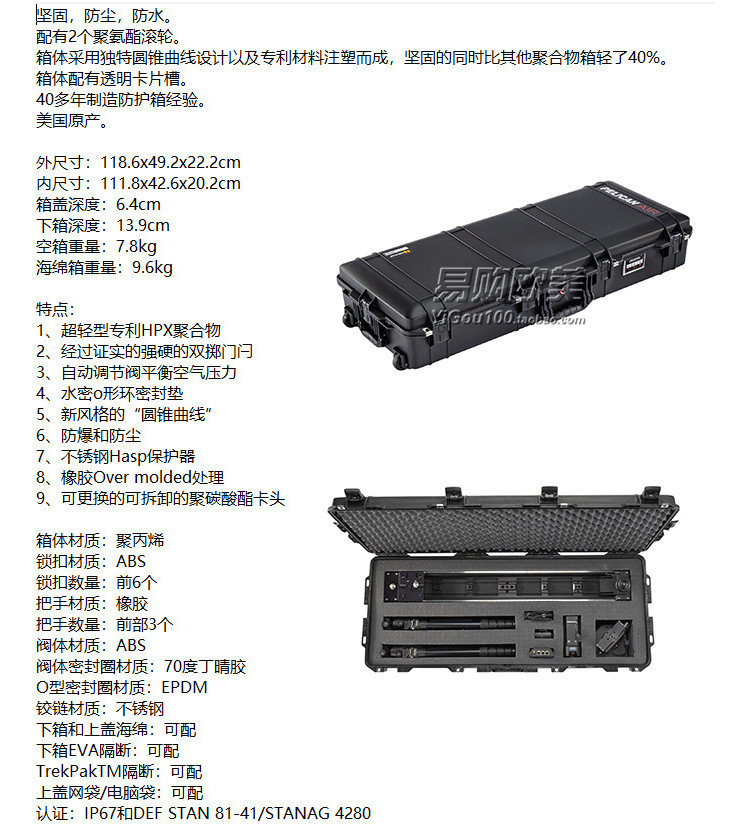 坚固，防尘，防水。
配有2个聚氨酯滚轮。
箱体采用独特圆锥曲线设计以及专利材料注塑而成，坚固的同时比其他聚合物箱轻了40%。
箱体配有透明卡片槽。
40多年制造防护箱经验。
美国原产。

外尺寸：118.6x49.2x22.2cm
内尺寸：111.8x42.6x20.2cm
箱盖深度：6.4cm
下箱深度：13.9cm
空箱重量：7.8kg
海绵箱重量：9.6kg

PELICAN AIR

易购欧美
ViGou100.taobao.com

特点：
1、超轻型专利HPX聚合物
2、经过证实的强硬的双掷门闩
3、自动调节阀平衡空气压力
4、水密o形环密封垫
5、新风格的“圆锥曲线”
6、防爆和防尘
7、不锈钢Hasp保护器
8、橡胶Over molded处理
9、可更换的可拆卸的聚碳酸酯卡头

箱体材质：聚丙烯
锁扣材质：ABS
锁扣数量：前6个
把手材质：橡胶
把手数量：前部3个
阀体材质：ABS
阀体密封圈材质：70度丁晴胶
O型密封圈材质：EPDM
铰链材质：不锈钢
下箱和上盖海绵：可配
下箱EVA隔断：可配
TrekPakTM隔断：可配
上盖网袋/电脑袋：可配
认证：IP67和DEF STAN 81-41/STANAG 4280