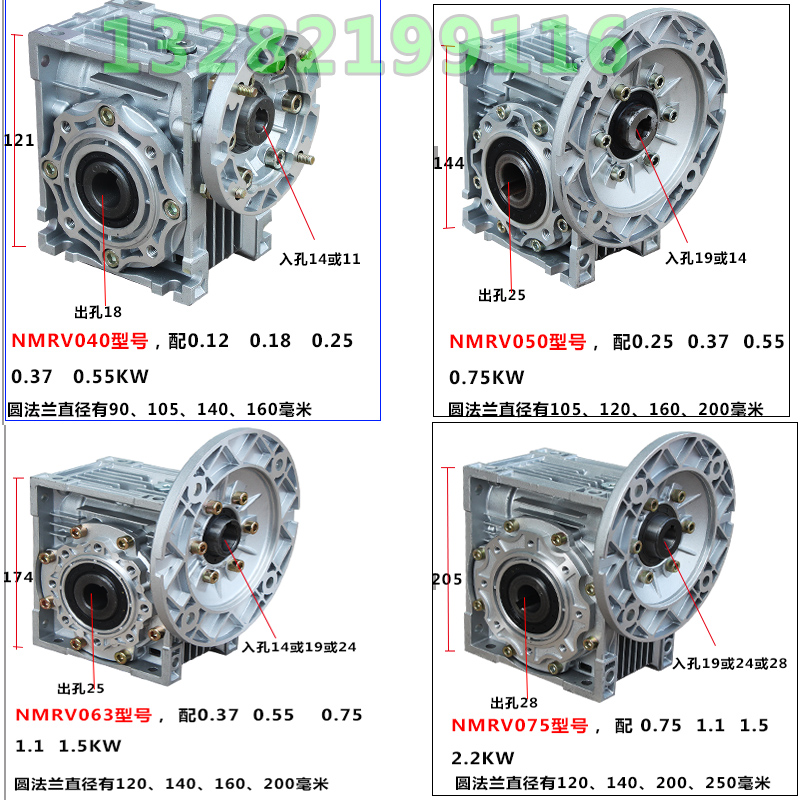 13282199116

121

入孔14或11

出孔18

NMRV040型号，配0.12 0.18 0.25 0.37 0.55KW

圆法兰直径有90、105、140、160毫米

144

入孔19或14

出孔25

NMRV050型号， 配0.25 0.37 0.55 0.75KW

圆法兰直径有105、120、160、200毫米

174

入孔14或19或24

出孔25

NMRV063型号， 配0.37 0.55 0.75 1.1 1.5KW

圆法兰直径有120、140、160、200毫米

205

入孔19或24或28

出孔28

NMRV075型号， 配 0.75 1.1 1.5 2.2KW

圆法兰直径有120、140、200、250毫米