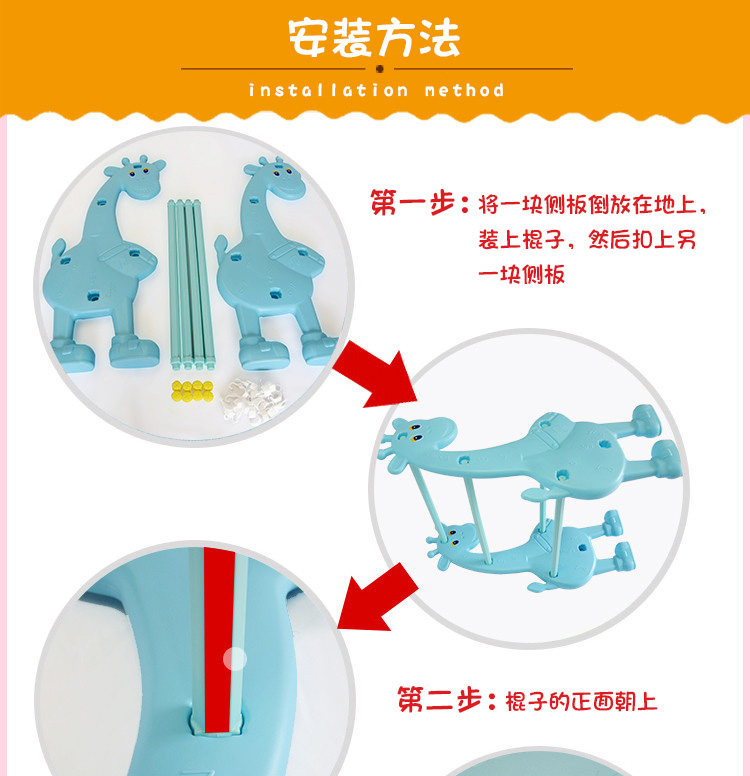 安装方法

installation method

第一步：将一块侧板倒放在地上，装上棍子，然后扣上另一块侧板

第二步：棍子的正面朝上