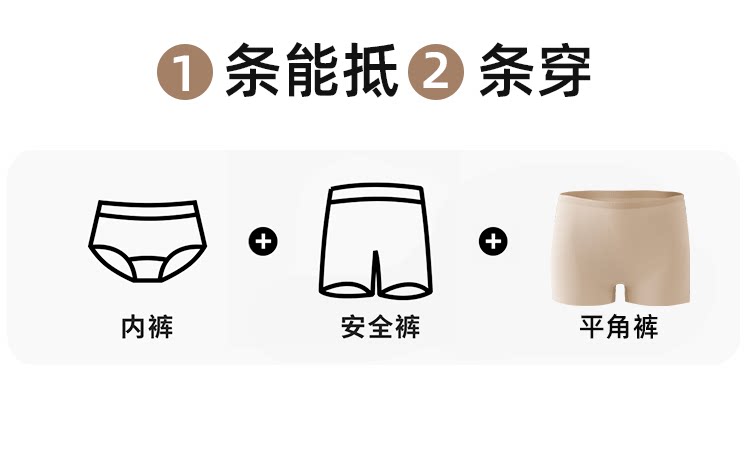 1 条能抵 2 条穿

内裤 + 安全裤 + 平角裤