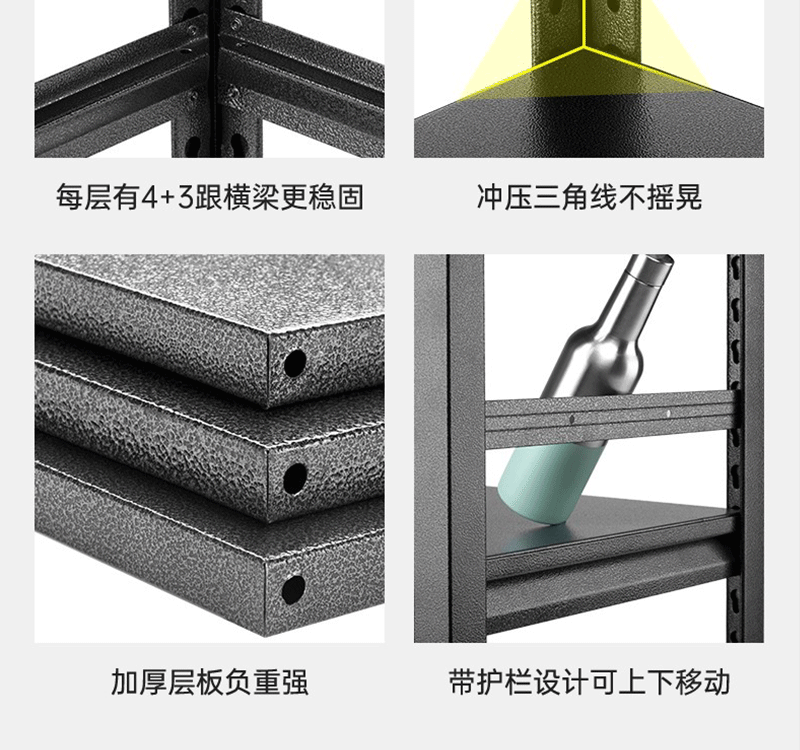 每层有4+3跟横梁更稳固

冲压三角线不摇晃

加厚层板负重强

带护栏设计可上下移动