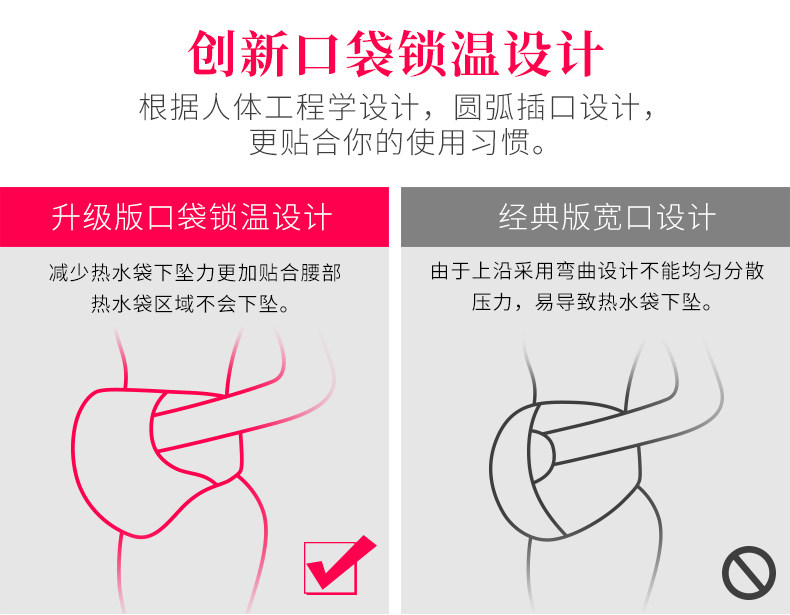 创新口袋锁温设计

根据人体工程学设计，圆弧插口设计，更贴合你的使用习惯。

升级版口袋锁温设计

减少热水袋下坠力更加贴合腰部热水袋区域不会下坠。

经典版宽口设计

由于上沿采用弯曲设计不能均匀分散压力，易导致热水袋下坠。