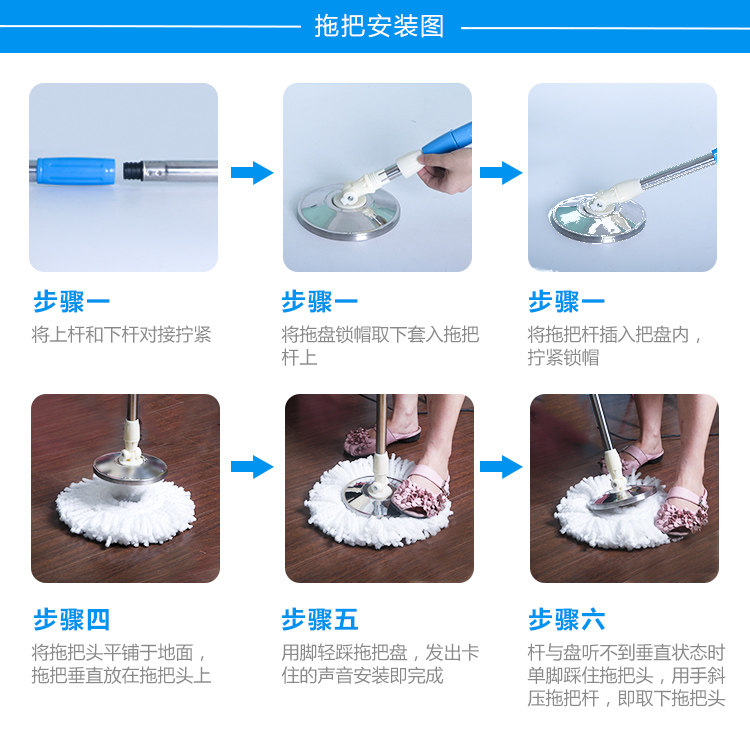 拖把安装图

步骤一
将上杆和下杆对接拧紧

步骤一
将拖盘锁帽取下套入拖把杆上

步骤一
将拖把杆插入把盘内，拧紧锁帽

步骤四
将拖把头平铺于地面，拖把垂直放在拖把头上

步骤五
用脚轻踩拖把盘，发出卡住的声音安装即完成

步骤六
杆与盘听不到垂直状态时单脚踩住拖把头，用手斜压拖把杆，即取下拖把头