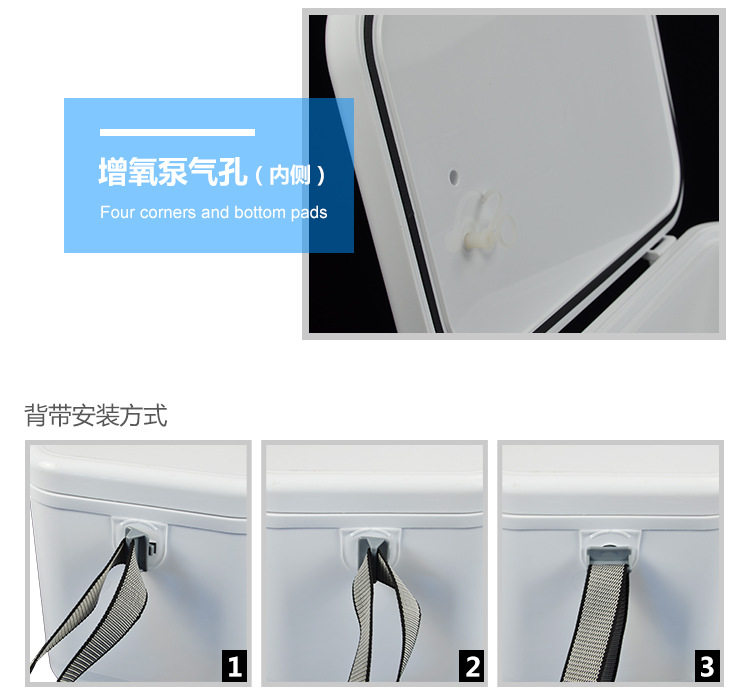 增氧泵气孔（内侧）

Four corners and bottom pads

背带安装方式

1

2

3