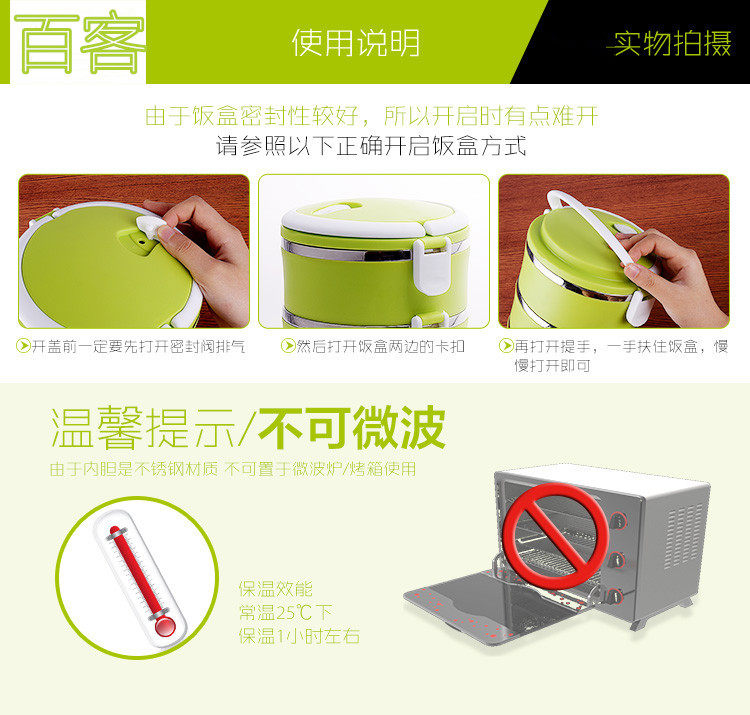 百客

使用说明

实物拍摄

由于饭盒密封性较好，所以开启时有点难开
请参照以下正确开启饭盒方式

开盖前一定要先打开密封阀排气

然后打开饭盒两边的卡扣

再打开提手，一手扶住饭盒，慢慢打开即可

温馨提示/不可微波

由于内胆是不锈钢材质 不可置于微波炉/烤箱使用

保温效能
常温25℃下
保温1小时左右