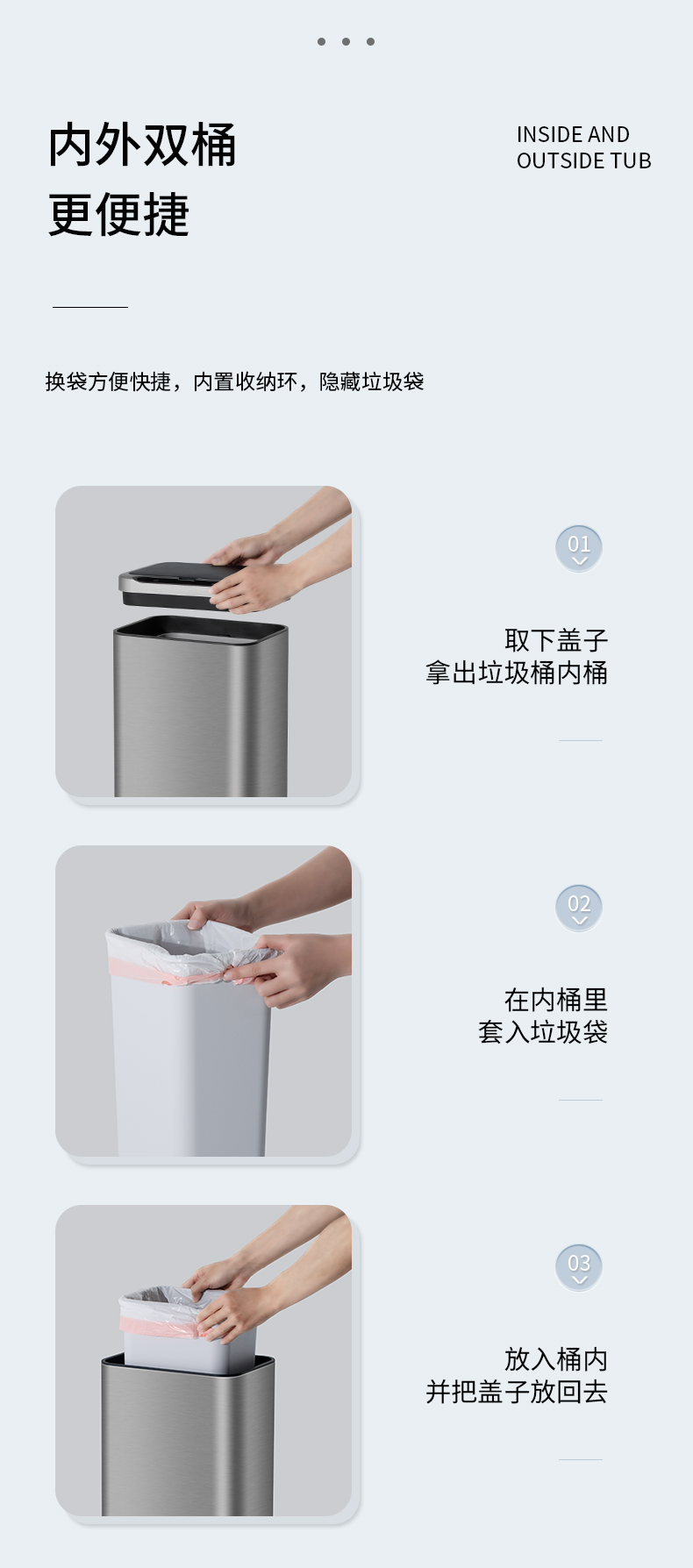 内外双桶
更便捷

INSIDE AND
OUTSIDE TUB

换袋方便快捷，内置收纳环，隐藏垃圾袋

01

取下盖子
拿出垃圾桶内桶

02

在内桶里
套入垃圾袋

03

放入桶内
并把盖子放回去