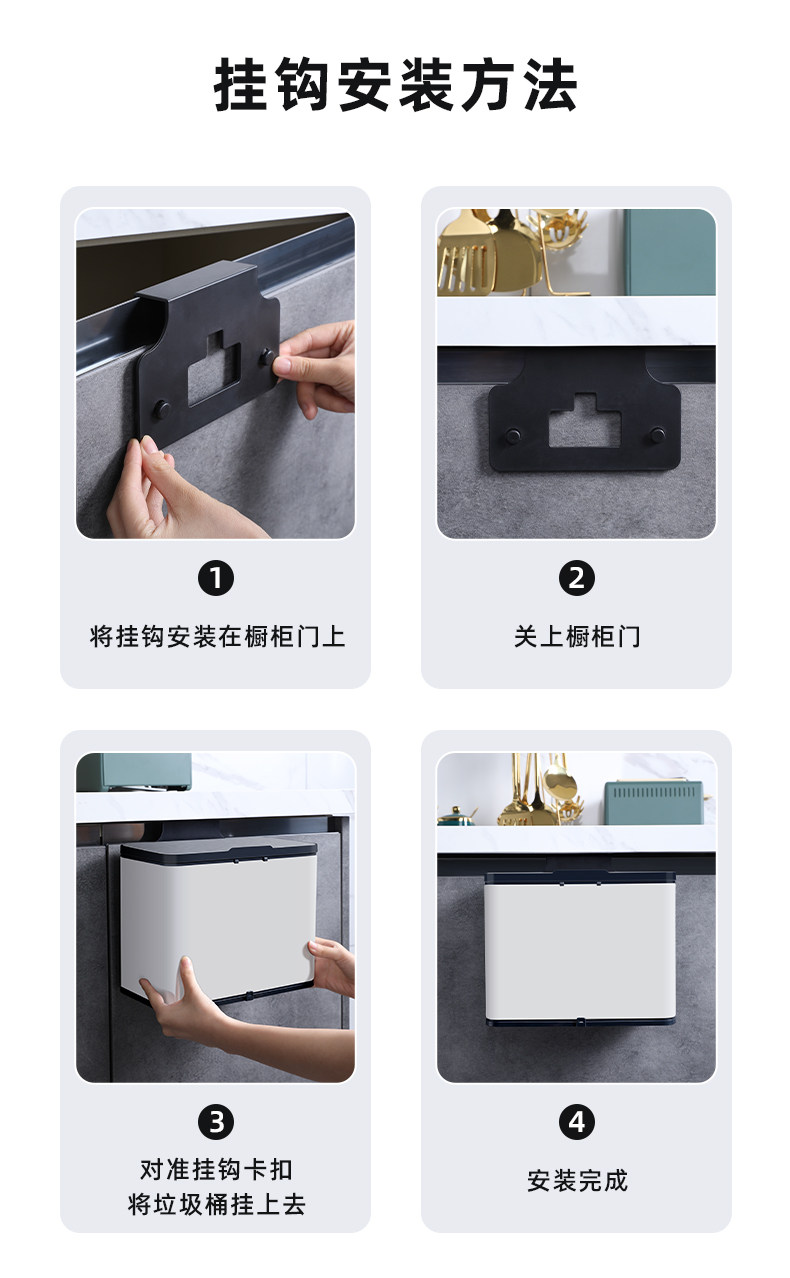 挂钩安装方法

1
将挂钩安装在橱柜门上

2
关上橱柜门

3
对准挂钩卡扣
将垃圾桶挂上去

4
安装完成