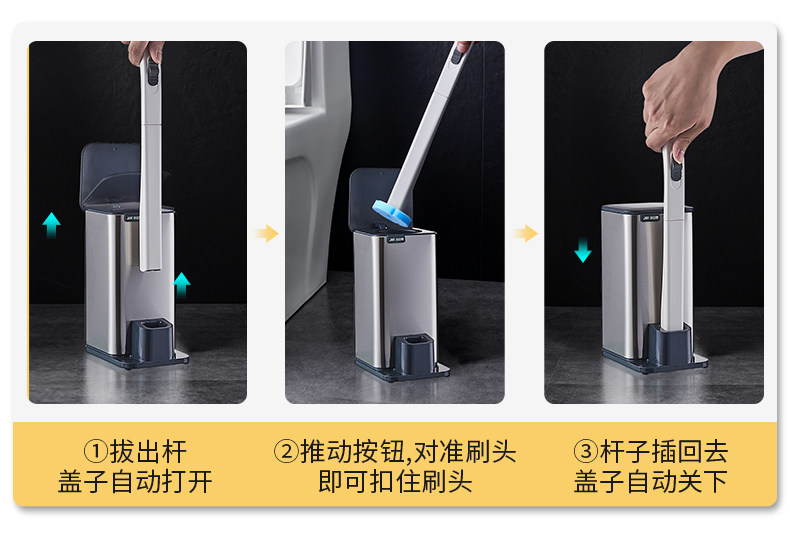 ①拔出杆
盖子自动打开

②推动按钮,对准刷头
即可扣住刷头

③杆子插回去
盖子自动关下