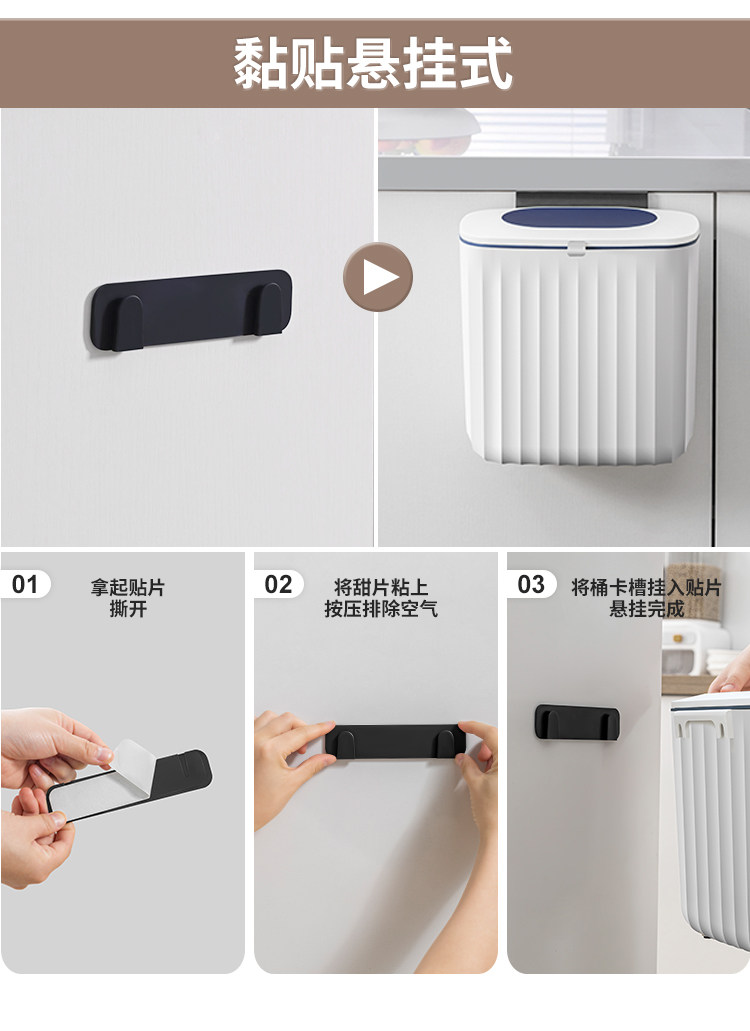 黏贴悬挂式

01 拿起贴片
撕开

02 将甜片粘上
按压排除空气

03 将桶卡槽挂入贴片
悬挂完成