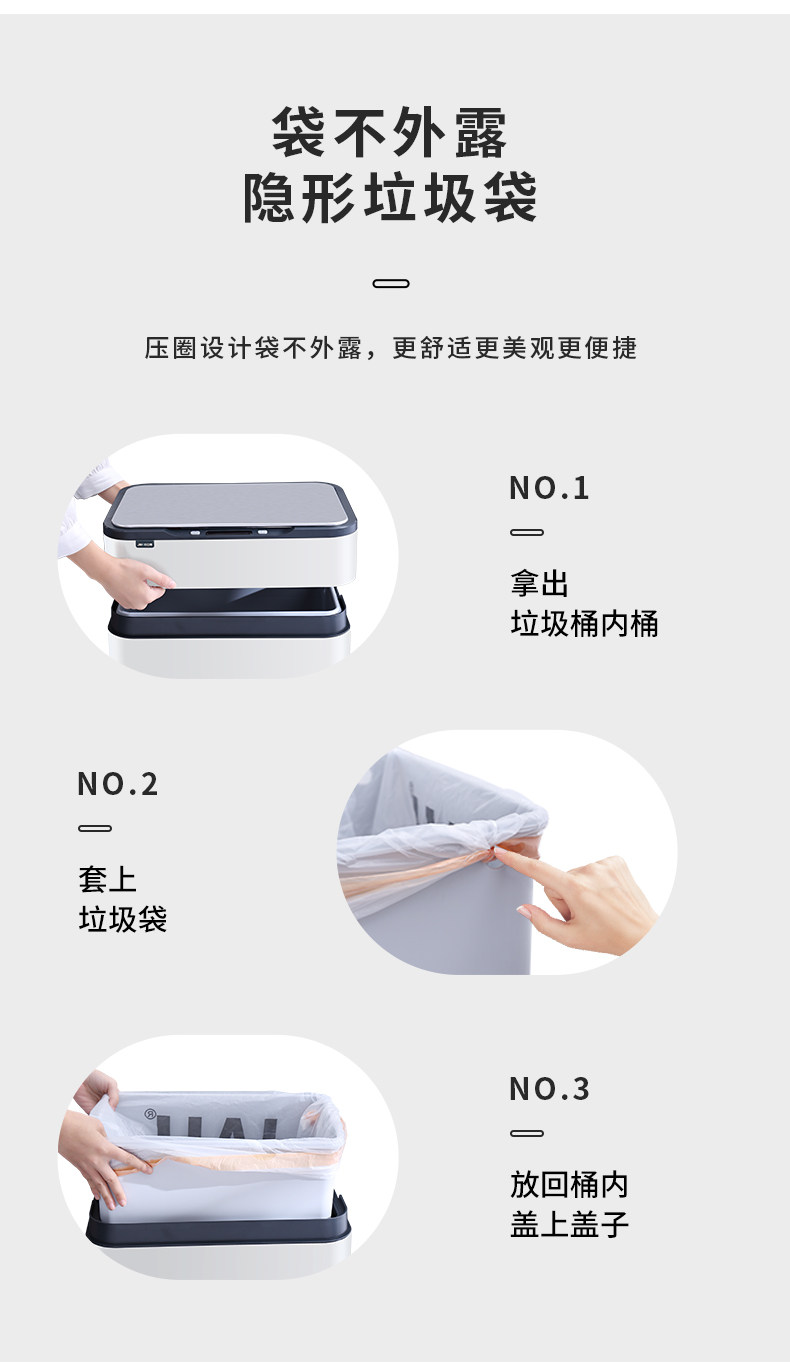 袋不外露
隐形垃圾袋

压圈设计袋不外露，更舒适更美观更便捷

NO.1

拿出
垃圾桶内桶

NO.2

套上
垃圾袋

NO.3

放回桶内
盖上盖子