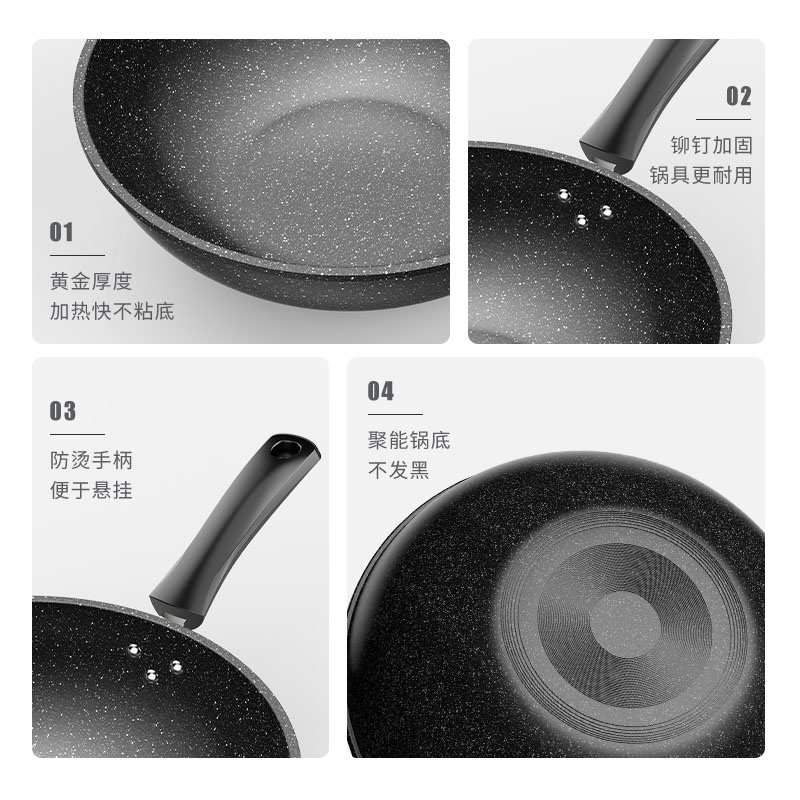 01
黄金厚度
加热快不粘底

02
铆钉加固
锅具更耐用

03
防烫手柄
便于悬挂

04
聚能锅底
不发黑