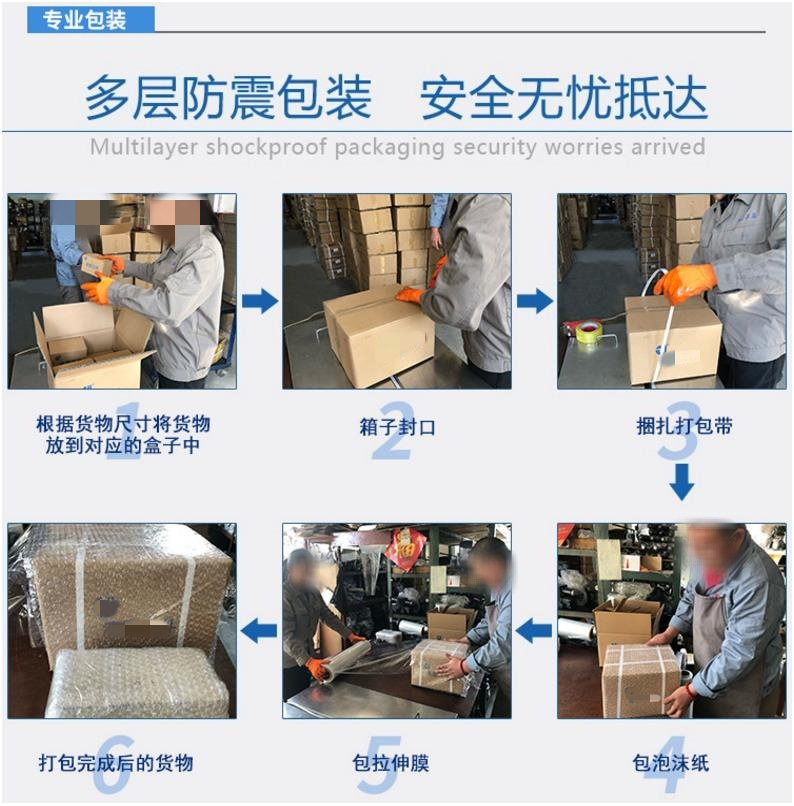 专业包装

多层防震包装　安全无忧抵达

Multilayer shockproof packaging security worries arrived

1
根据货物尺寸将货物放到对应的盒子中

2
箱子封口

3
捆扎打包带

4
包泡沫纸

5
包拉伸膜

6
打包完成后的货物