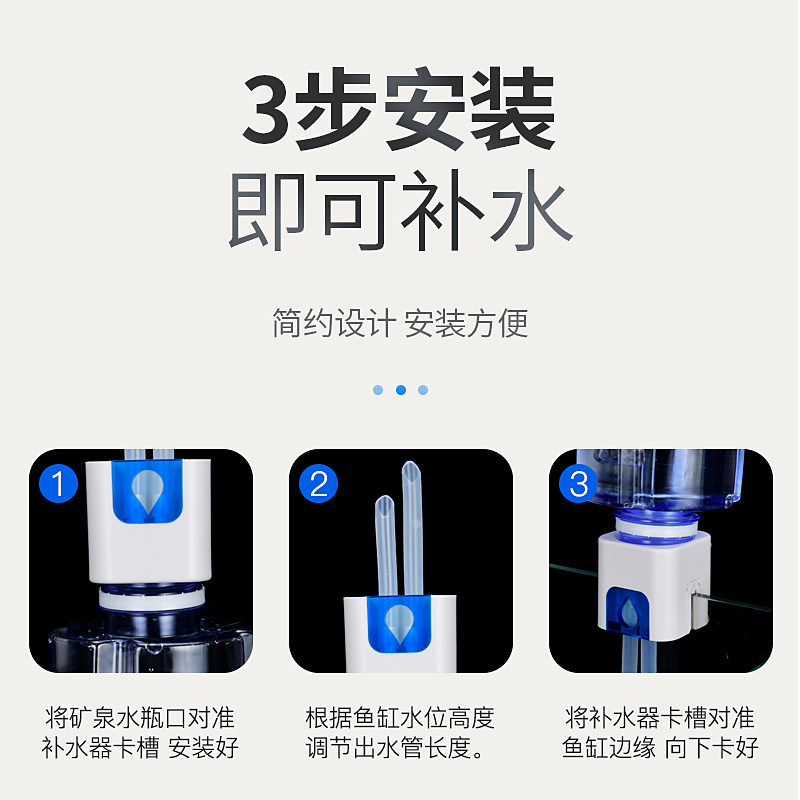 3步安装
即可补水

简约设计 安装方便

1

将矿泉水瓶口对准补水器卡槽 安装好

2

根据鱼缸水位高度调节出水管长度。

3

将补水器卡槽对准鱼缸边缘 向下卡好