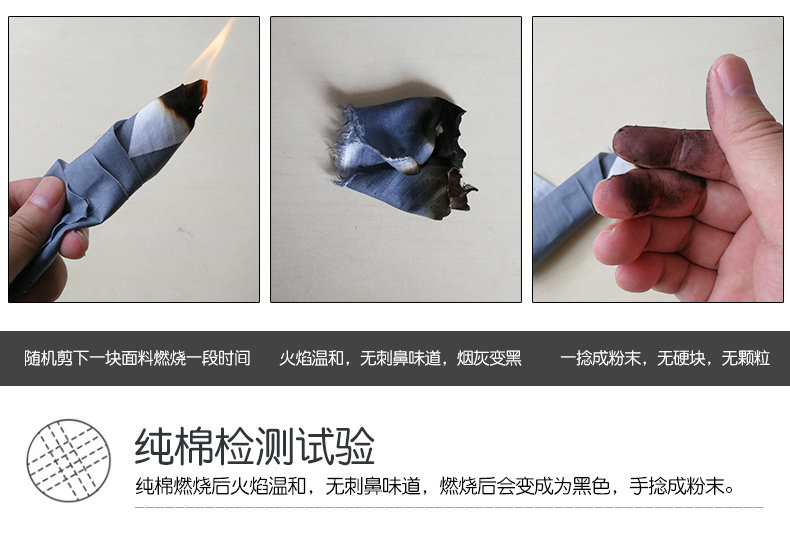 随机剪下一块面料燃烧一段时间

火焰温和，无刺鼻味道，烟灰变黑

一捻成粉末，无硬块，无颗粒

纯棉检测试验

纯棉燃烧后火焰温和，无刺鼻味道，燃烧后会变成为黑色，手捻成粉末。