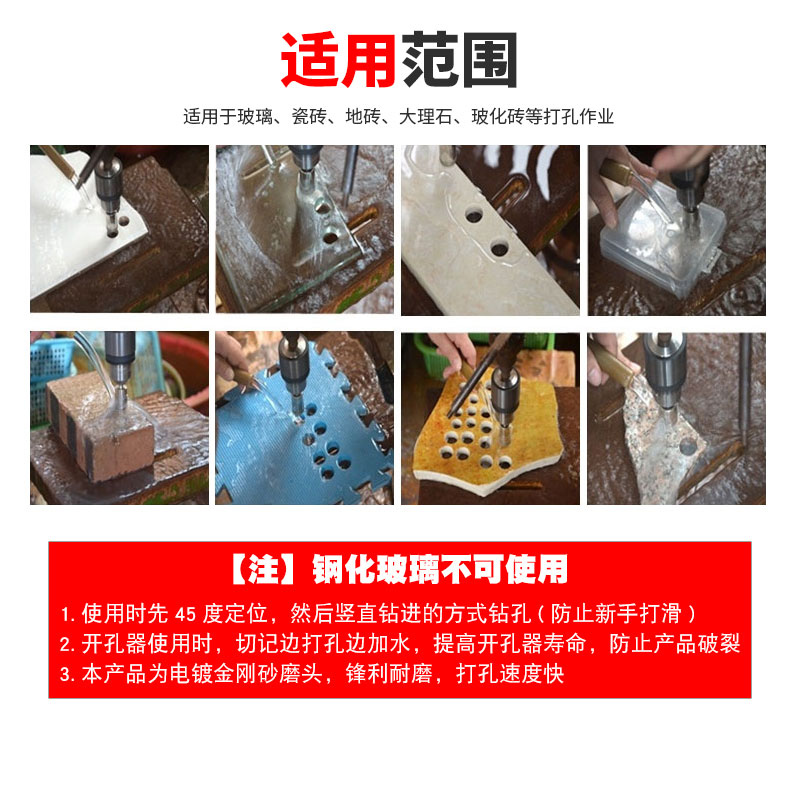 适用范围

适用于玻璃、瓷砖、地砖、大理石、玻化砖等打孔作业

【注】钢化玻璃不可使用

1. 使用时先 45 度定位，然后竖直钻进的方式钻孔（防止新手打滑）
2. 开孔器使用时，切记边打孔边加水，提高开孔器寿命，防止产品破裂
3. 本产品为电镀金刚砂磨头，锋利耐磨，打孔速度快