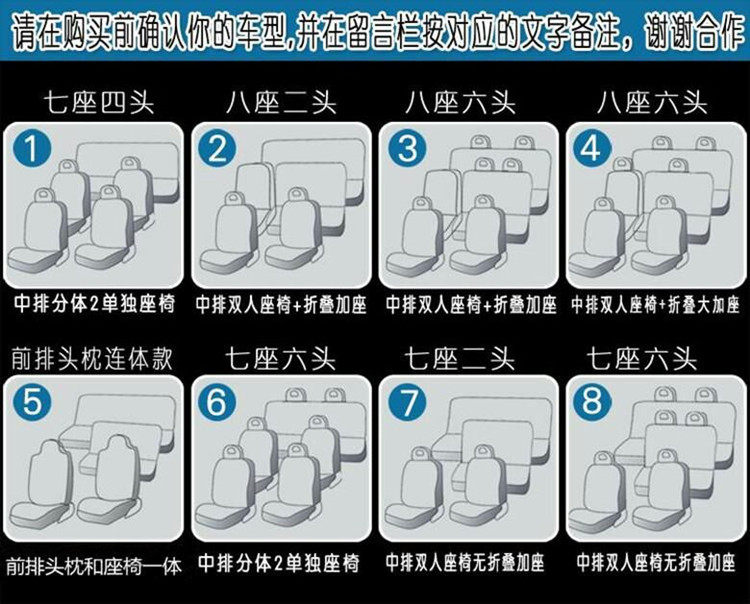 请在购买前确认你的车型,并在留言栏按对应的文字备注，谢谢合作

七座四头

1

中排分体2单独座椅

八座二头

2

中排双人座椅+折叠加座

八座六头

3

中排双人座椅+折叠加座

八座六头

4

中排双人座椅+折叠大加座

前排头枕连体款

5

前排头枕和座椅一体

七座六头

6

中排分体2单独座椅

七座二头

7

中排双人座椅无折叠加座

七座六头

8

中排双人座椅无折叠加座