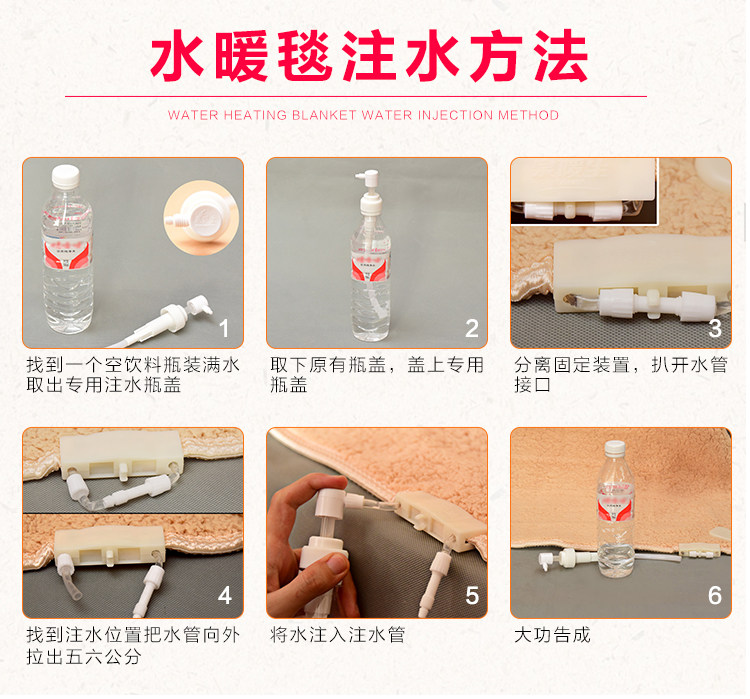 水暖毯注水方法

WATER HEATING BLANKET WATER INJECTION METHOD

1

找到一个空饮料瓶装满水取出专用注水瓶盖

2

取下原有瓶盖，盖上专用瓶盖

3

分离固定装置，扒开水管接口

4

找到注水位置把水管向外拉出五六公分

5

将水注入注水管

6

大功告成