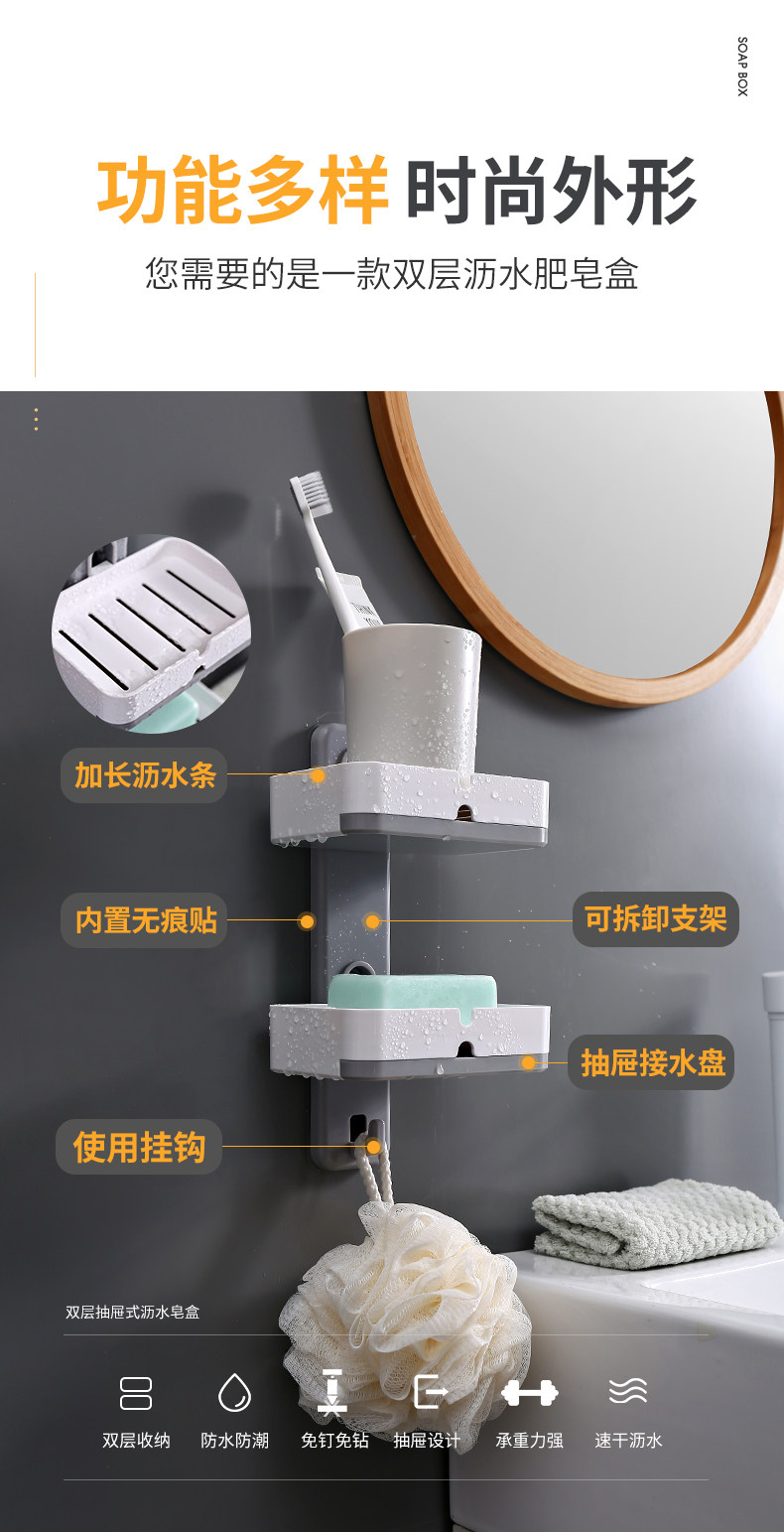 SOAP BOX

功能多样 时尚外形

您需要的是一款双层沥水肥皂盒

加长沥水条

内置无痕贴

可拆卸支架

抽屉接水盘

使用挂钩

双层抽屉式沥水皂盒

双层收纳

防水防潮

免钉免钻

抽屉设计

承重力强

速干沥水