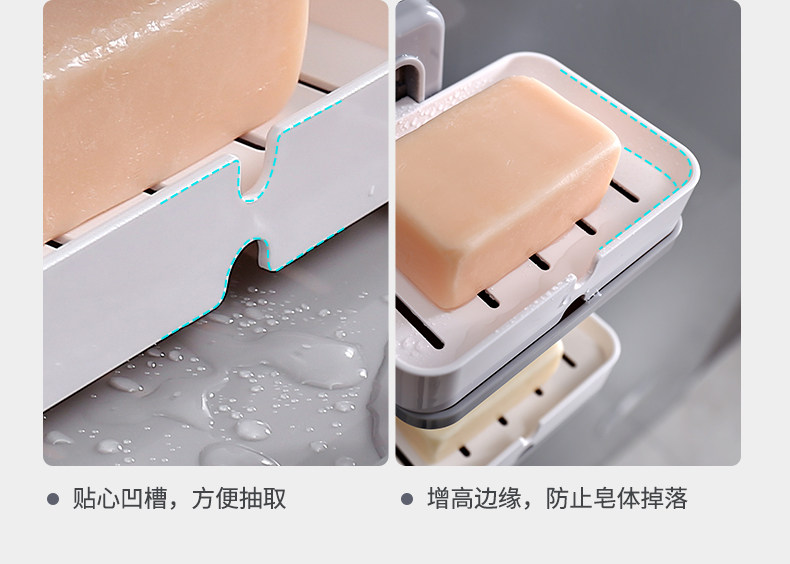 ● 贴心凹槽，方便抽取

● 增高边缘，防止皂体掉落