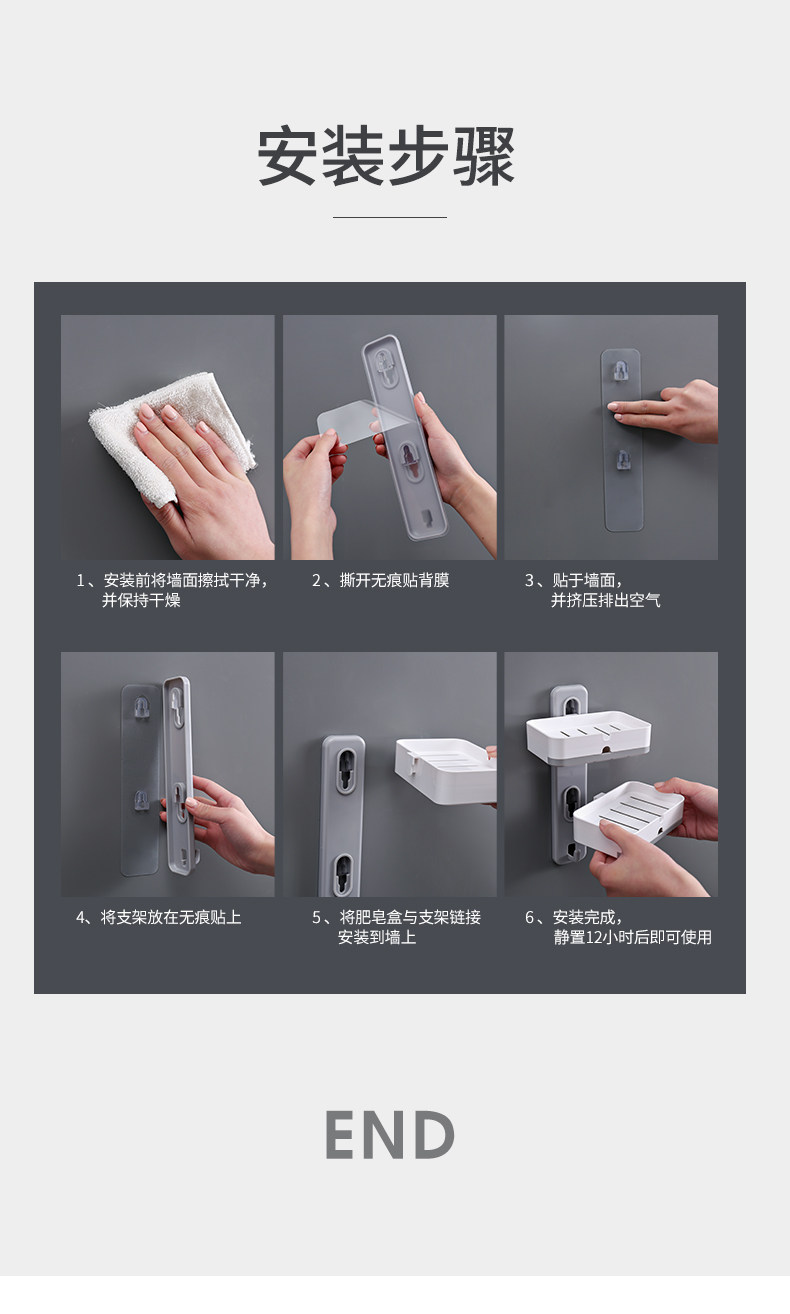 安装步骤

1、安装前将墙面擦拭干净，并保持干燥

2、撕开无痕贴背膜

3、贴于墙面，并挤压排出空气

4、将支架放在无痕贴上

5、将肥皂盒与支架链接安装到墙上

6、安装完成，静置12小时后即可使用

END