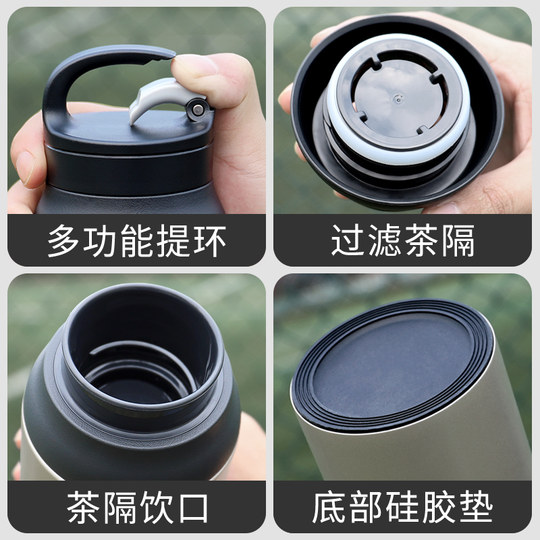 多功能提环

过滤茶隔

茶隔饮口

底部硅胶垫