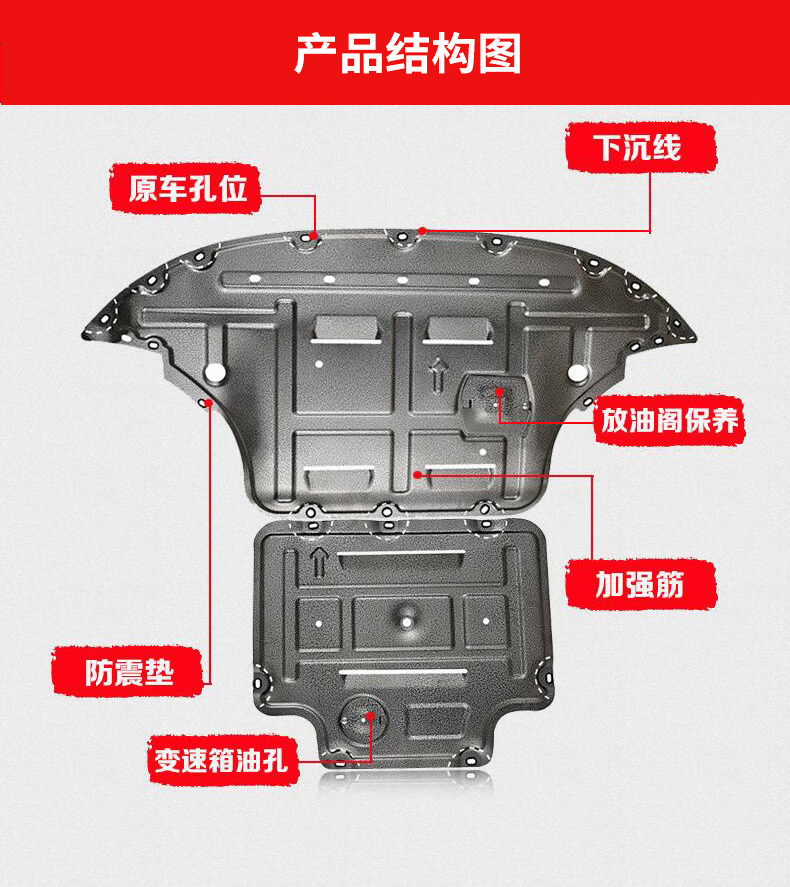 产品结构图

下沉线

原车孔位

放油阁保养

加强筋

防震垫

变速箱油孔