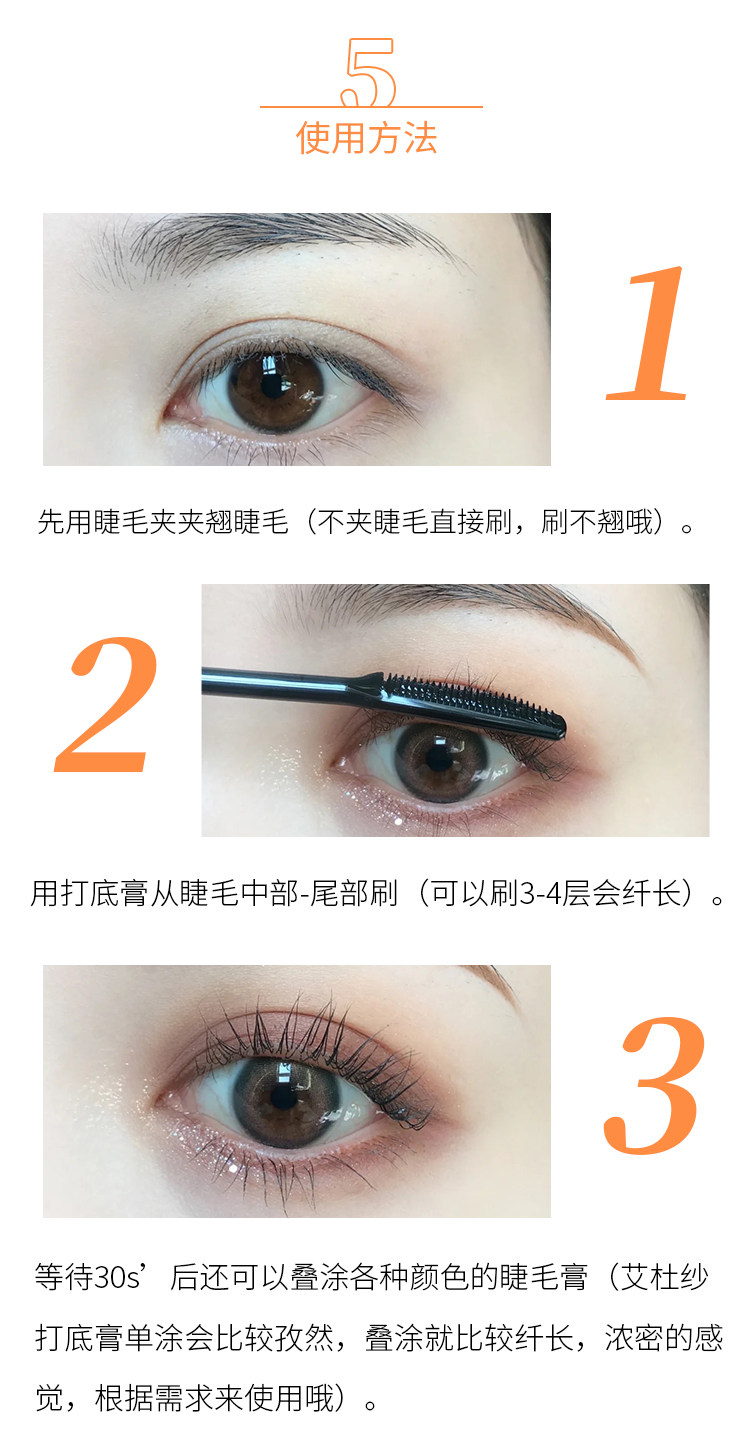 5
使用方法

1

先用睫毛夹夹翘睫毛（不夹睫毛直接刷，刷不翘哦）。

2

用打底膏从睫毛中部-尾部刷（可以刷3-4层会纤长）。

3

等待30s’后还可以叠涂各种颜色的睫毛膏（艾杜纱打底膏单涂会比较孜然，叠涂就比较纤长，浓密的感觉，根据需求来使用哦）。