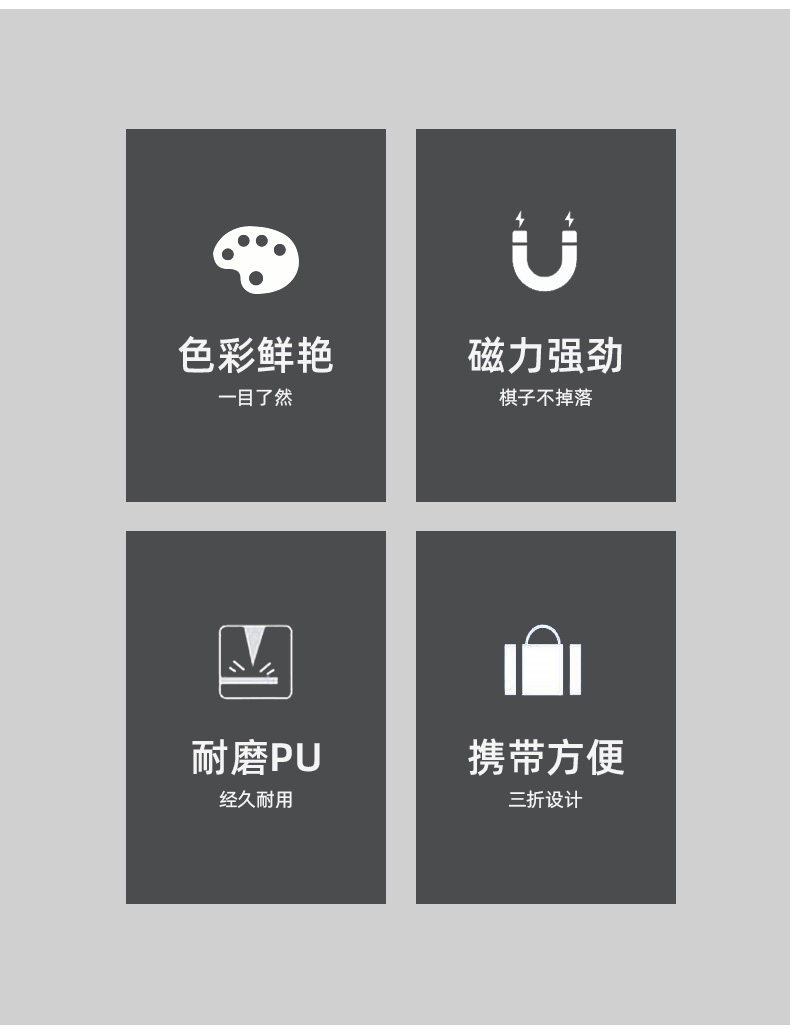 色彩鲜艳
一目了然

磁力强劲
棋子不掉落

耐磨PU
经久耐用

携带方便
三折设计