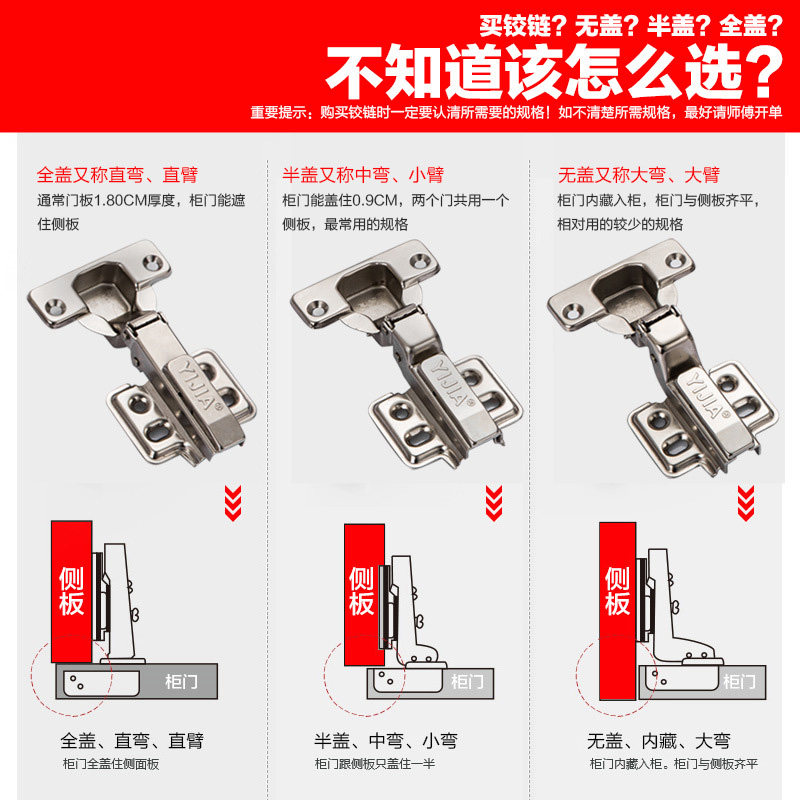 买铰链？无盖？半盖？全盖？

不知道该怎么选？

重要提示：购买铰链时一定要认清所需要的规格！如不清楚所需规格，最好请师傅开单

全盖又称直弯、直臂

通常门板1.80CM厚度，柜门能遮住侧板

YIJIA

侧板

柜门

全盖、直弯、直臂

柜门全盖住侧面板

半盖又称中弯、小臂

柜门能盖住0.9CM，两个门共用一个侧板，最常用的规格

YIJIA

侧板

柜门

半盖、中弯、小弯

柜门跟侧板只盖住一半

无盖又称大弯、大臂

柜门内藏入柜，柜门与侧板齐平，相对用的较少的规格

YIJIA

侧板

柜门

无盖、内藏、大弯

柜门内藏入柜。柜门与侧板齐平