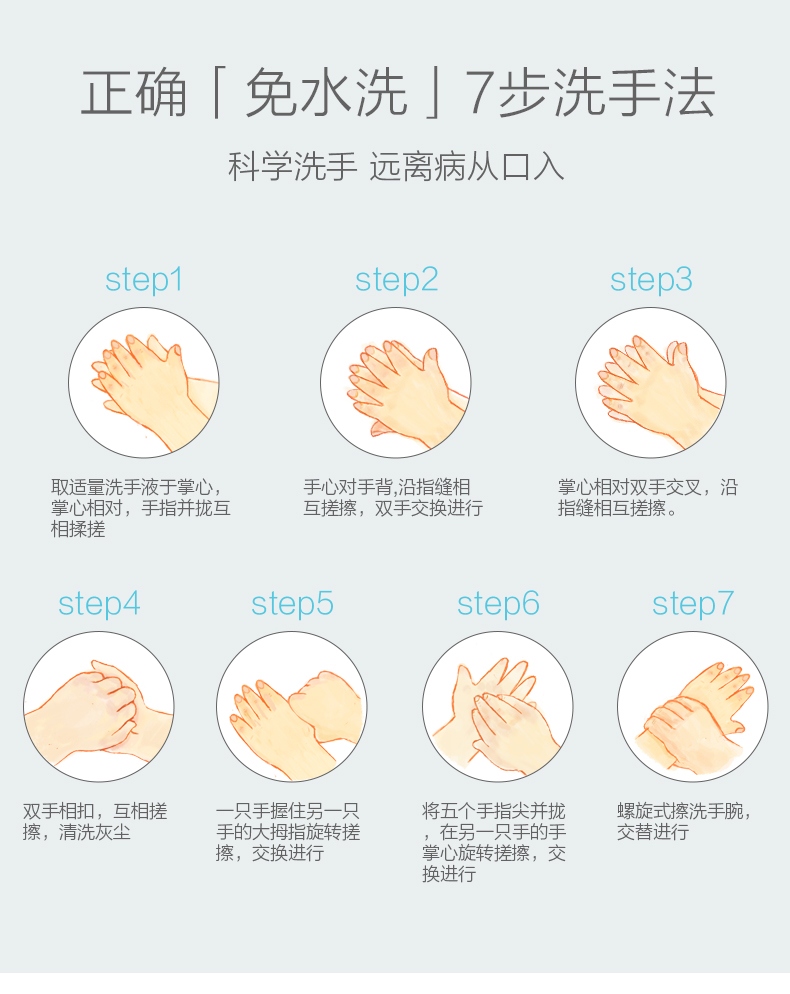 正确「免水洗」7步洗手法

科学洗手 远离病从口入

step1

取适量洗手液于掌心，掌心相对，手指并拢互相揉搓

step2

手心对手背,沿指缝相互搓擦，双手交换进行

step3

掌心相对双手交叉，沿指缝相互搓擦。

step4

双手相扣，互相搓擦，清洗灰尘

step5

一只手握住另一只手的大拇指旋转搓擦，交换进行

step6

将五个手指尖并拢，在另一只手的手掌心旋转搓擦，交换进行

step7

螺旋式擦洗手腕，交替进行