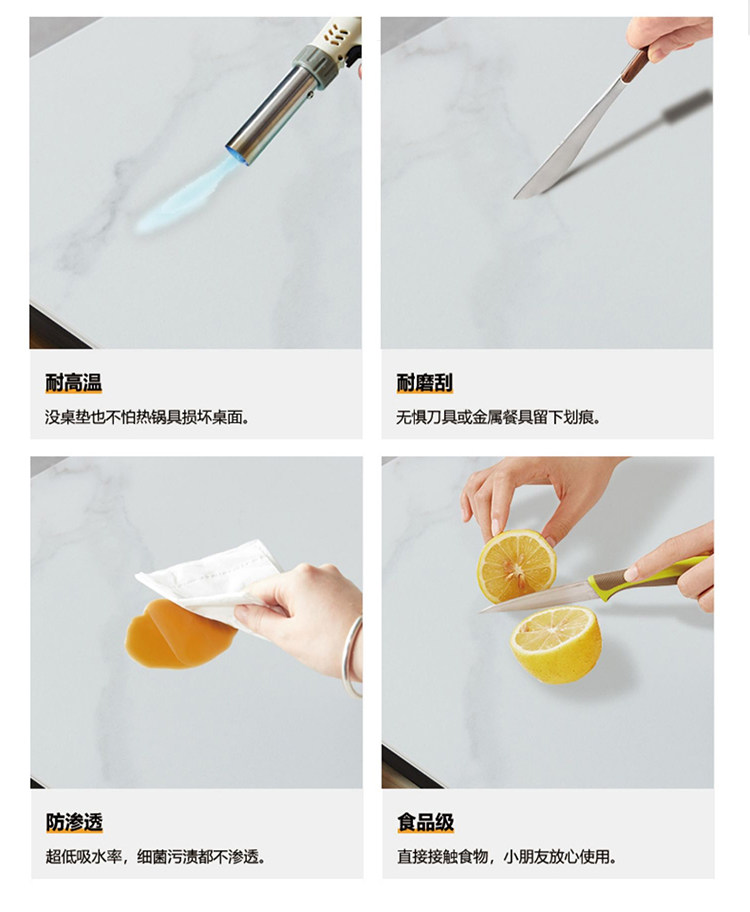 耐高温

没桌垫也不怕热锅具损坏桌面。

耐磨刮

无惧刀具或金属餐具留下划痕。

防渗透

超低吸水率，细菌污渍都不渗透。

食品级

直接接触食物，小朋友放心使用。