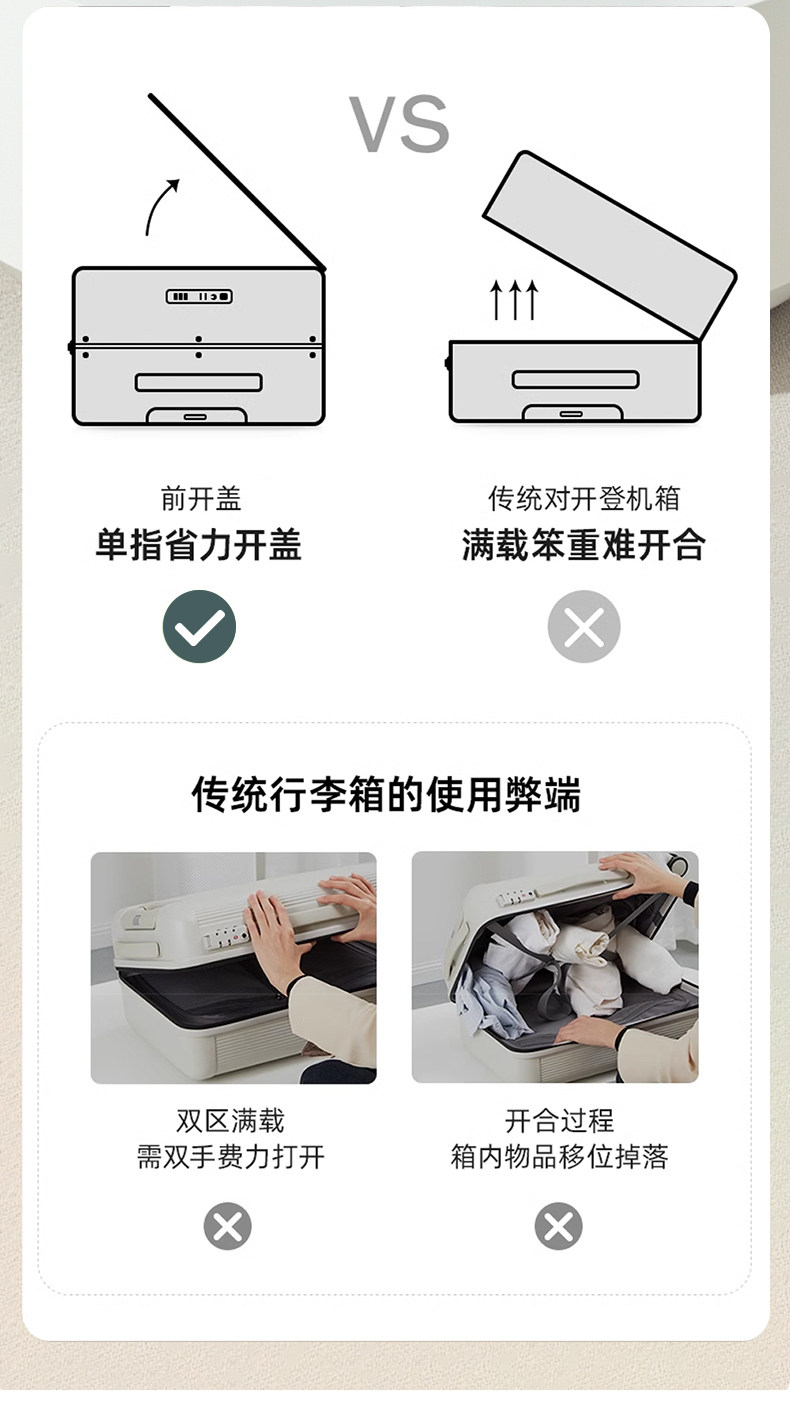 VS

前开盖
单指省力开盖

传统对开登机箱
满载笨重难开合

传统行李箱的使用弊端

双区满载
需双手费力打开

开合过程
箱内物品移位掉落