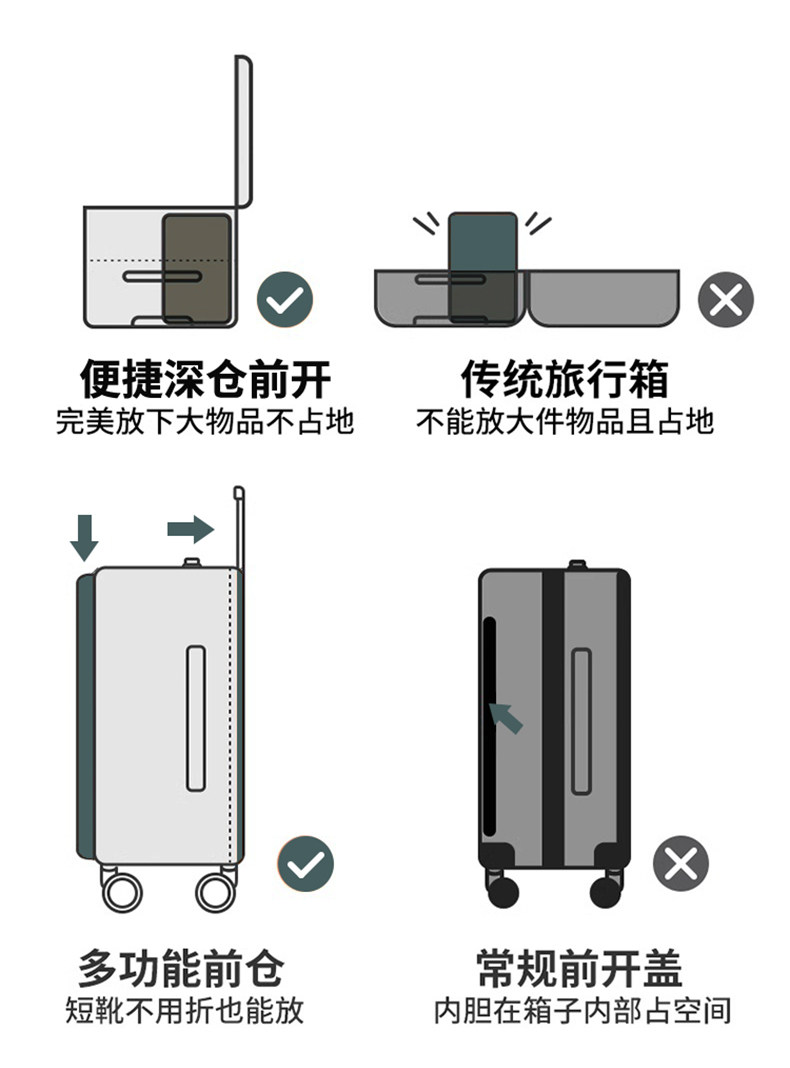 便捷深仓前开
完美放下大物品不占地

传统旅行箱
不能放大件物品且占地

多功能前仓
短靴不用折也能放

常规前开盖
内胆在箱子内部占空间