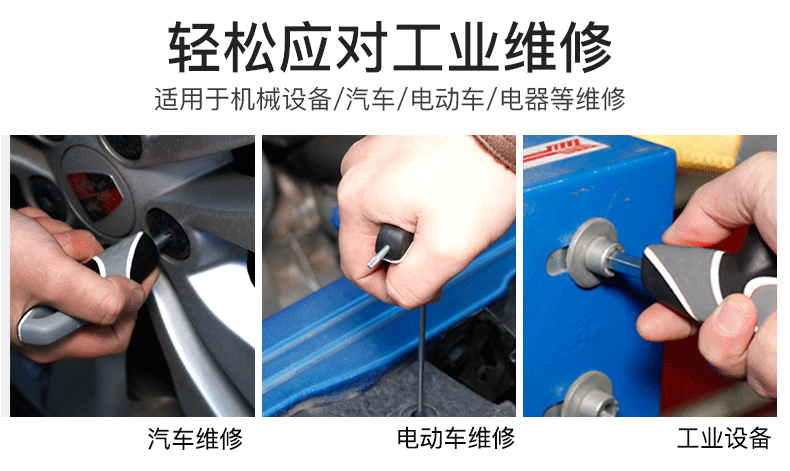 轻松应对工业维修

适用于机械设备/汽车/电动车/电器等维修

汽车维修

电动车维修

工业设备