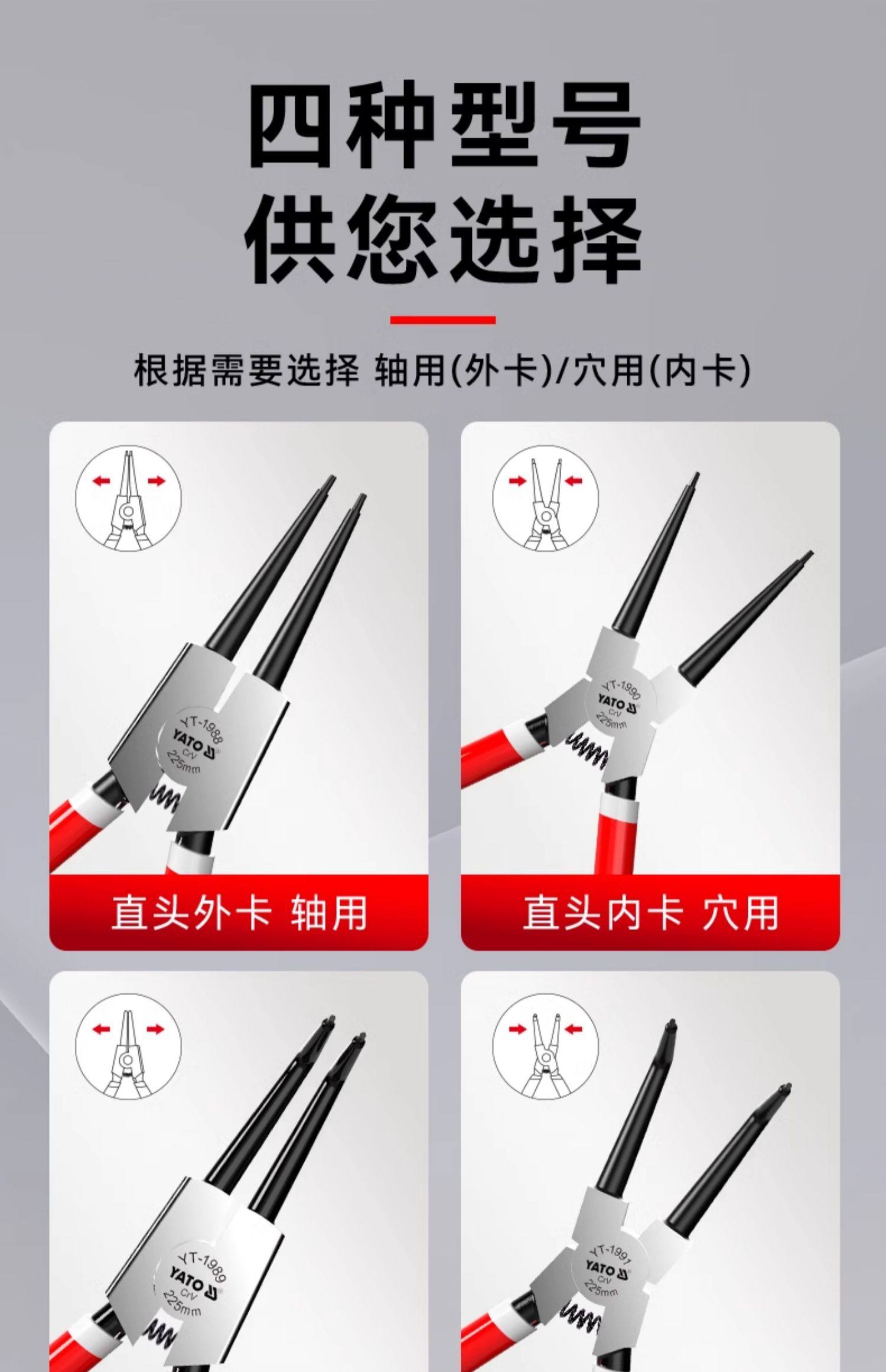 四种型号
供您选择

根据需要选择 轴用(外卡)/穴用(内卡)

YT-1988
YATO
CrV
225mm

直头外卡 轴用

YT-1990
YATO
CrV
225mm

直头内卡 穴用

YT-1989
YATO
CrV
225mm

YT-1991
YATO
CrV
225mm