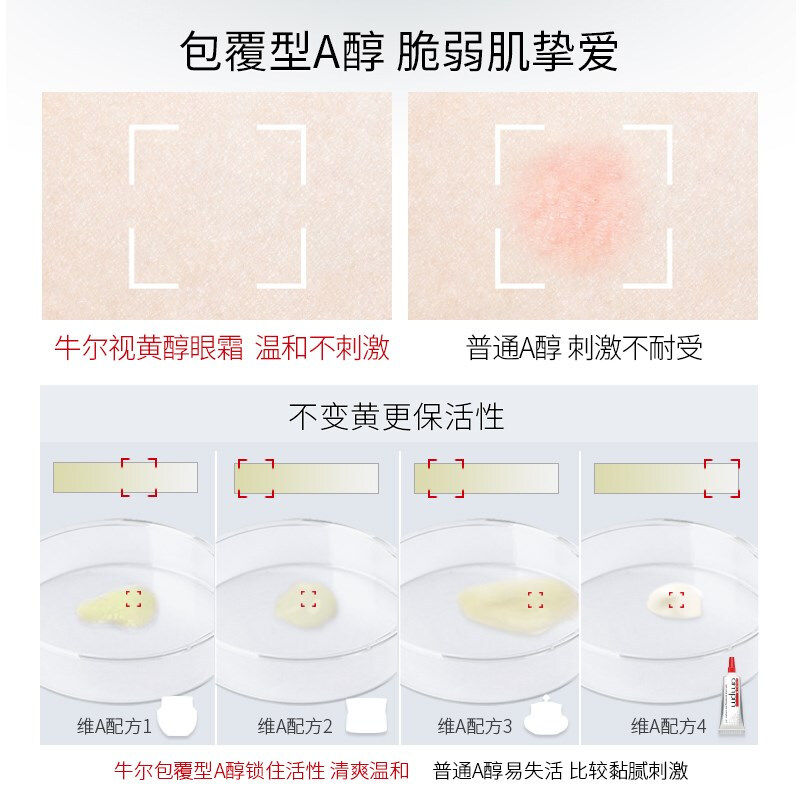 包覆型A醇 脆弱肌挚爱

牛尔视黄醇眼霜 温和不刺激

普通A醇 刺激不耐受

不变黄更保活性

维A配方1

维A配方2

维A配方3

维A配方4

牛尔包覆型A醇锁住活性 清爽温和

普通A醇易失活 比较黏腻刺激