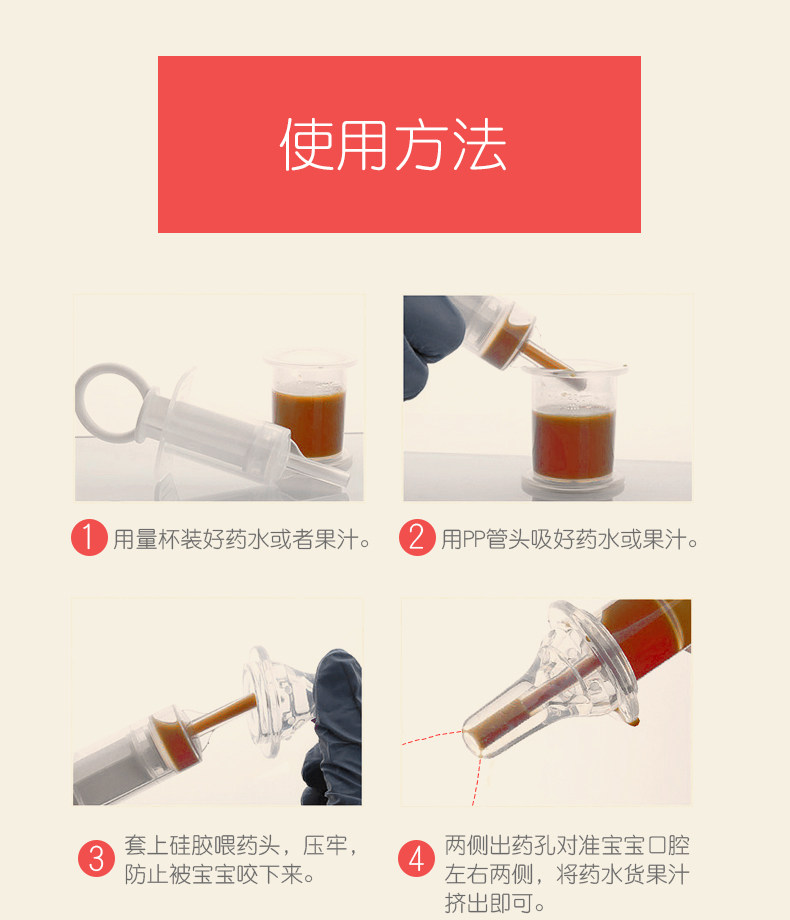 使用方法

1 用量杯装好药水或者果汁。

2 用PP管头吸好药水或果汁。

3 套上硅胶喂药头，压牢，防止被宝宝咬下来。

4 两侧出药孔对准宝宝口腔左右两侧，将药水货果汁挤出即可。