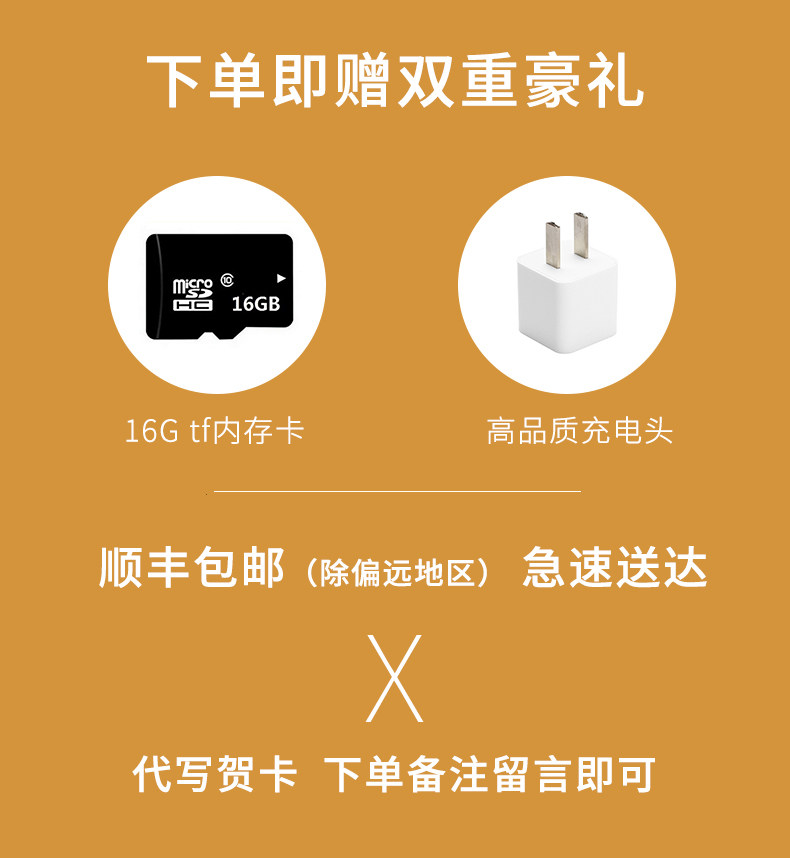 下单即赠双重豪礼

micro SD HC 16GB

16G tf内存卡

高品质充电头

顺丰包邮（除偏远地区） 急速送达

X

代写贺卡 下单备注留言即可