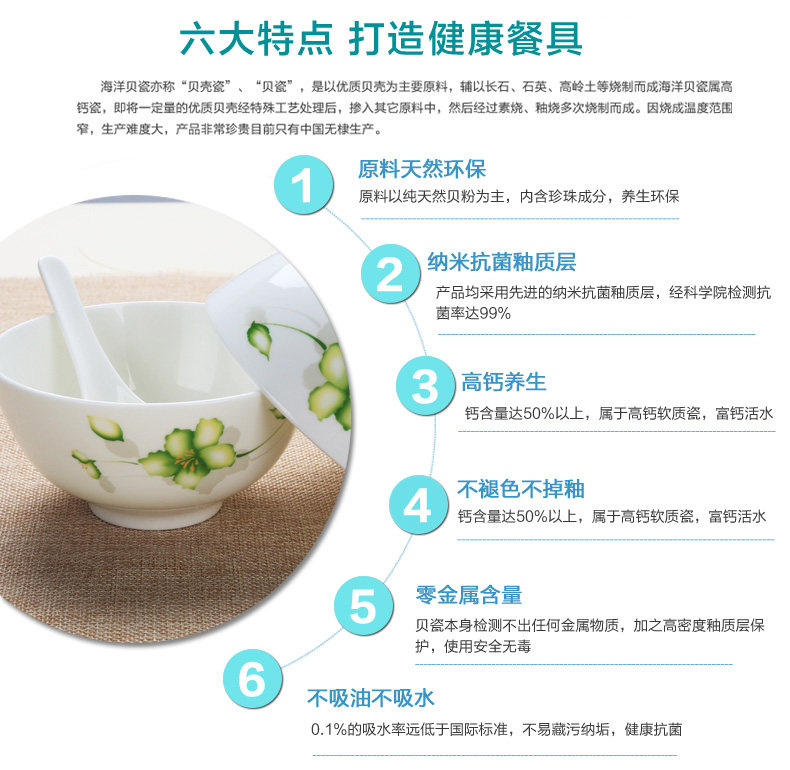 六大特点 打造健康餐具

海洋贝瓷亦称“贝壳瓷”、“贝瓷”，是以优质贝壳为主要原料，辅以长石、石英、高岭土等烧制而成海洋贝瓷属高钙瓷，即将一定量的优质贝壳经特殊工艺处理后，掺入其它原料中，然后经过素烧、釉烧多次烧制而成。因烧成温度范围窄，生产难度大，产品非常珍贵目前只有中国无棣生产。

1
原料天然环保
原料以纯天然贝粉为主，内含珍珠成分，养生环保

2
纳米抗菌釉质层
产品均采用先进的纳米抗菌釉质层，经科学院检测抗菌率达99%

3
高钙养生
钙含量达50%以上，属于高钙软质瓷，富钙活水

4
不褪色不掉釉
钙含量达50%以上，属于高钙软质瓷，富钙活水

5
零金属含量
贝瓷本身检测不出任何金属物质，加之高密度釉质层保护，使用安全无毒

6
不吸油不吸水
0.1%的吸水率远低于国际标准，不易藏污纳垢，健康抗菌