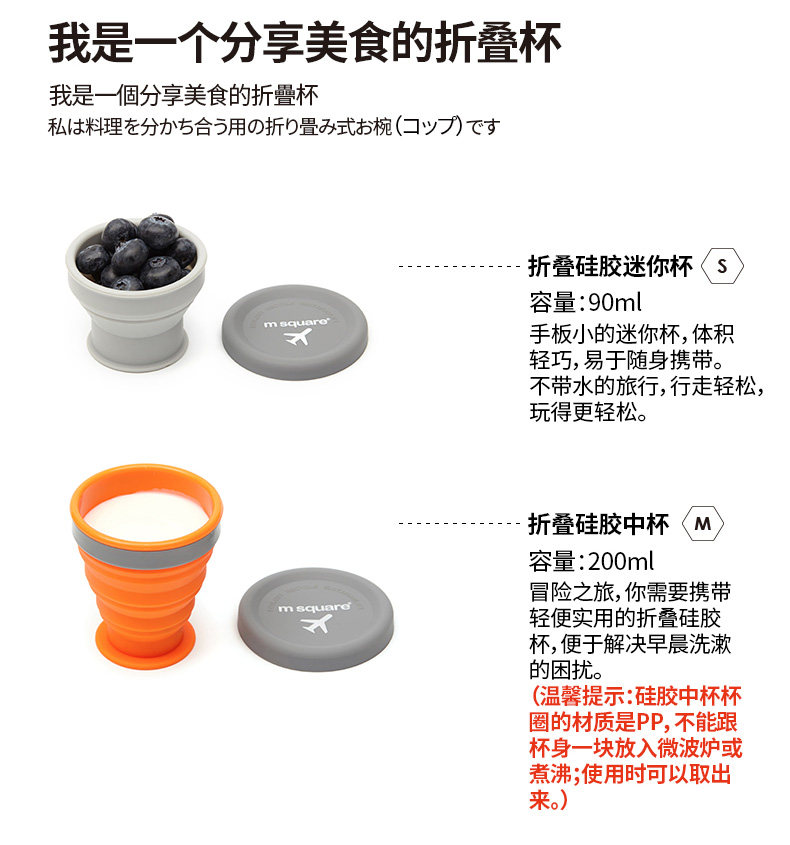 我是一个分享美食的折叠杯

我是一個分享美食的折疊杯
私は料理を分かち合う用の折り畳み式お椀（コップ）です

m square

折叠硅胶迷你杯 S
容量：90ml
手板小的迷你杯，体积轻巧，易于随身携带。不带水的旅行，行走轻松，玩得更轻松。

m square

折叠硅胶中杯 M
容量：200ml
冒险之旅，你需要携带轻便实用的折叠硅胶杯，便于解决早晨洗漱的困扰。
（温馨提示：硅胶中杯杯圈的材质是PP，不能跟杯身一块放入微波炉或煮沸；使用时可以取出来。）