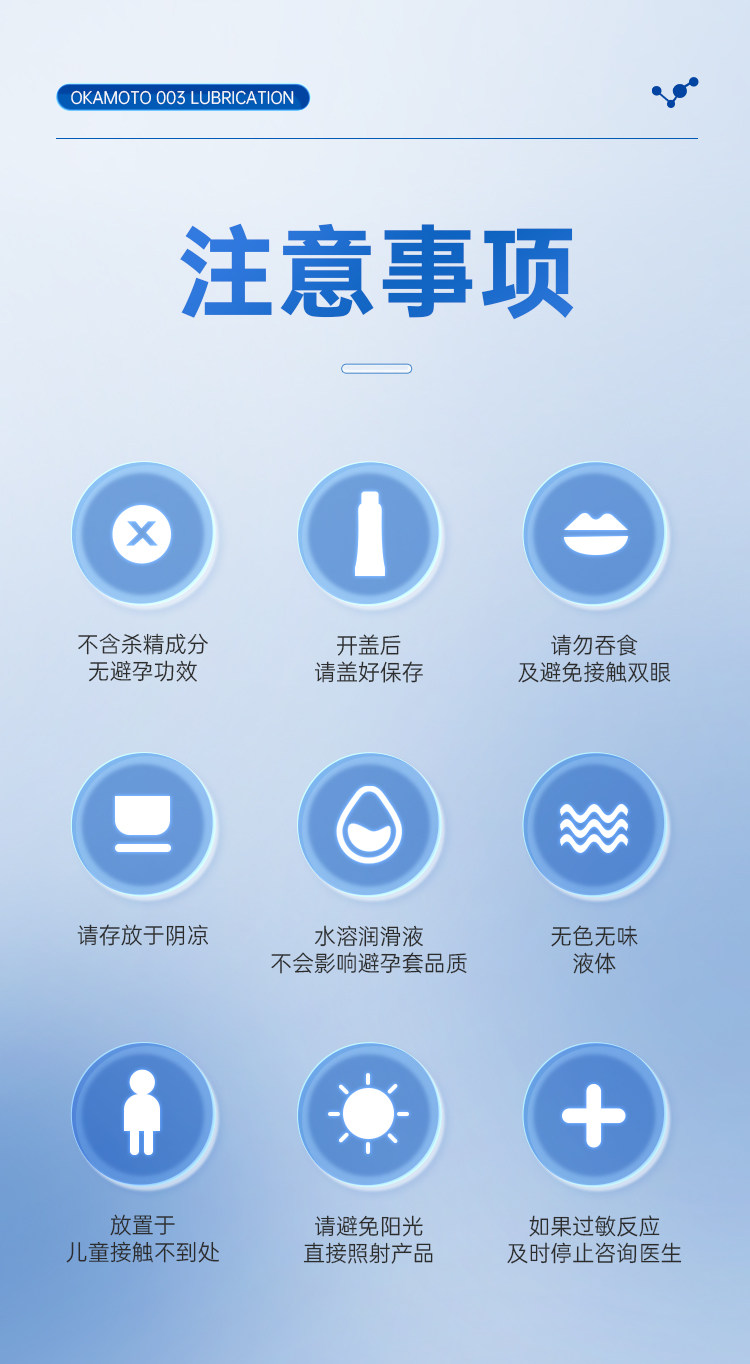 OKAMOTO 003 LUBRICATION

注意事项

不含杀精成分
无避孕功效

开盖后
请盖好保存

请勿吞食
及避免接触双眼

请存放于阴凉

水溶润滑液
不会影响避孕套品质

无色无味
液体

放置于
儿童接触不到处

请避免阳光
直接照射产品

如果过敏反应
及时停止咨询医生