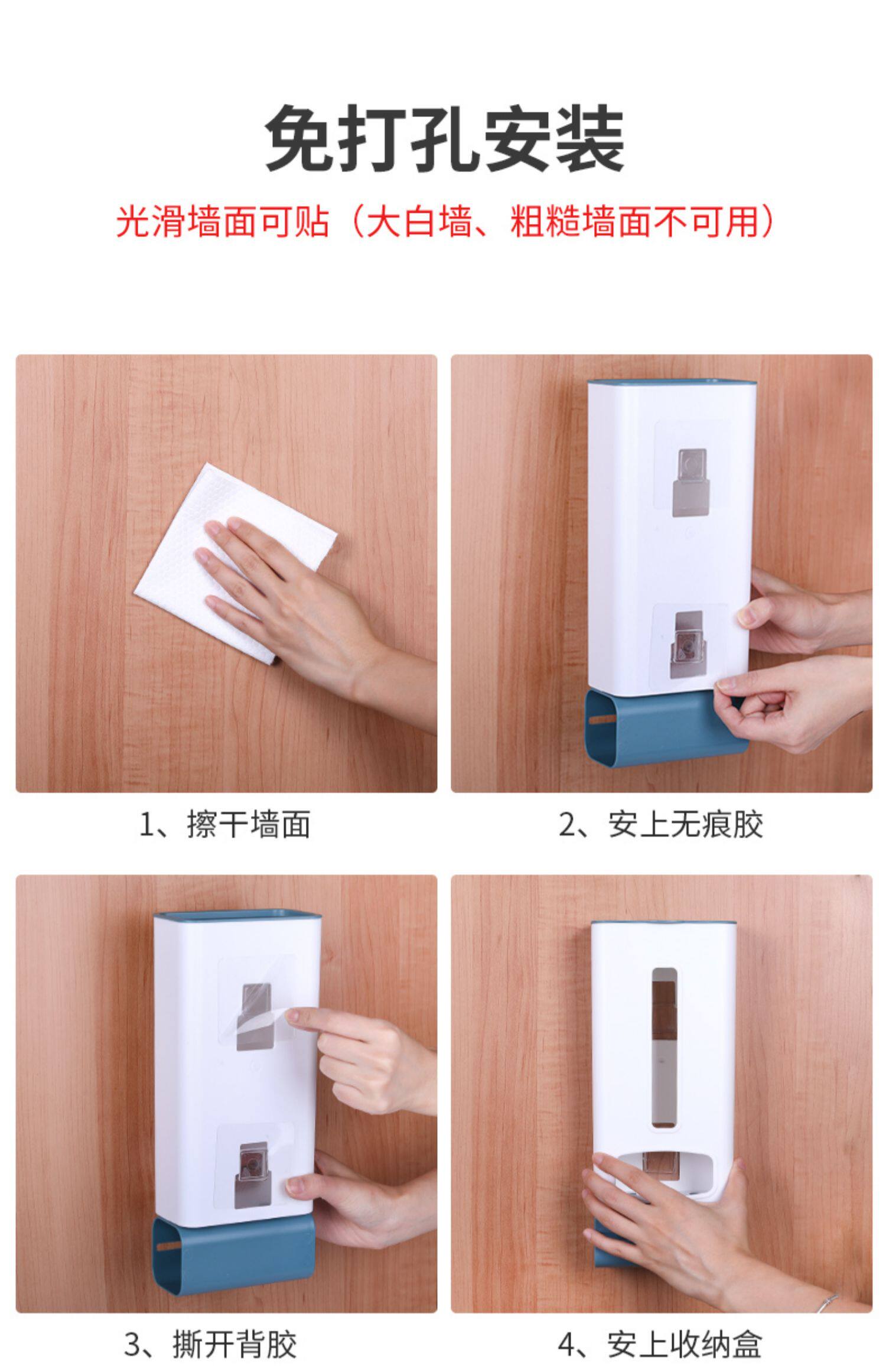 免打孔安装

光滑墙面可贴（大白墙、粗糙墙面不可用）

1、擦干墙面

2、安上无痕胶

3、撕开背胶

4、安上收纳盒