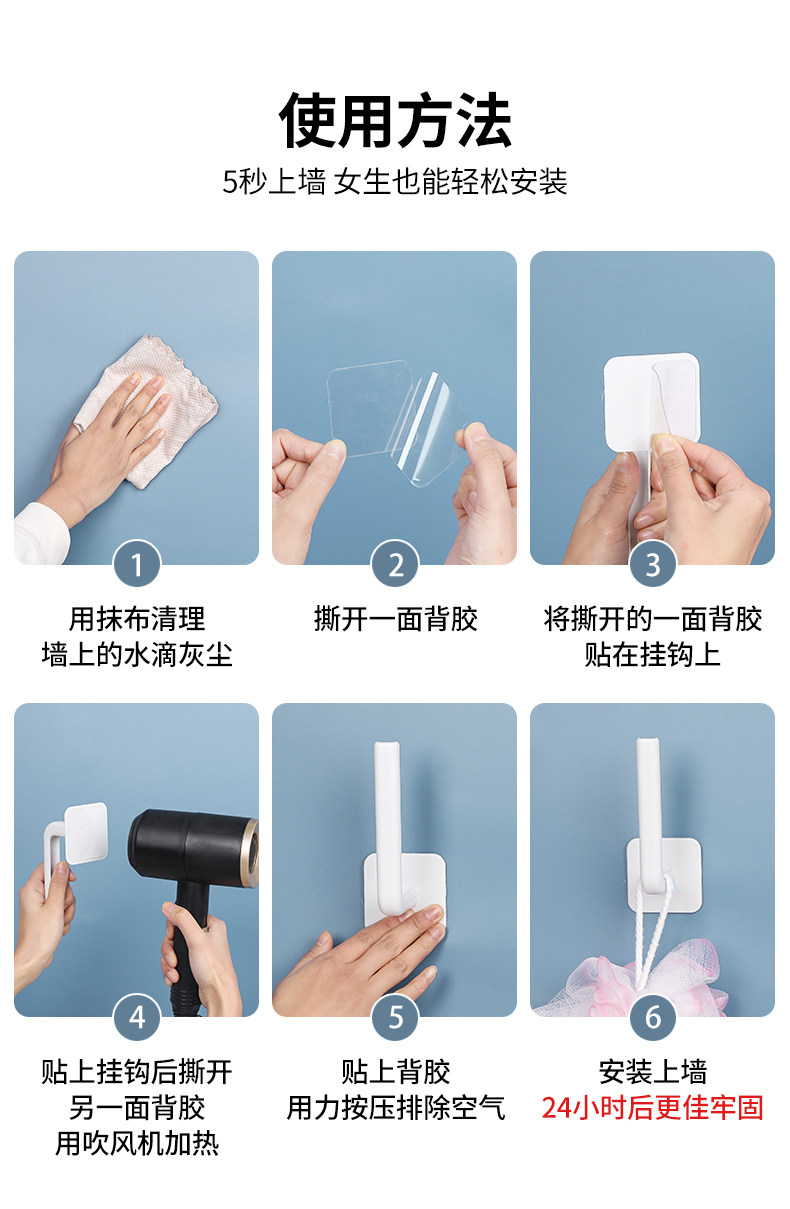 使用方法

5秒上墙 女生也能轻松安装

1

用抹布清理
墙上的水滴灰尘

2

撕开一面背胶

3

将撕开的一面背胶
贴在挂钩上

4

贴上挂钩后撕开
另一面背胶
用吹风机加热

5

贴上背胶
用力按压排除空气

6

安装上墙
24小时后更佳牢固